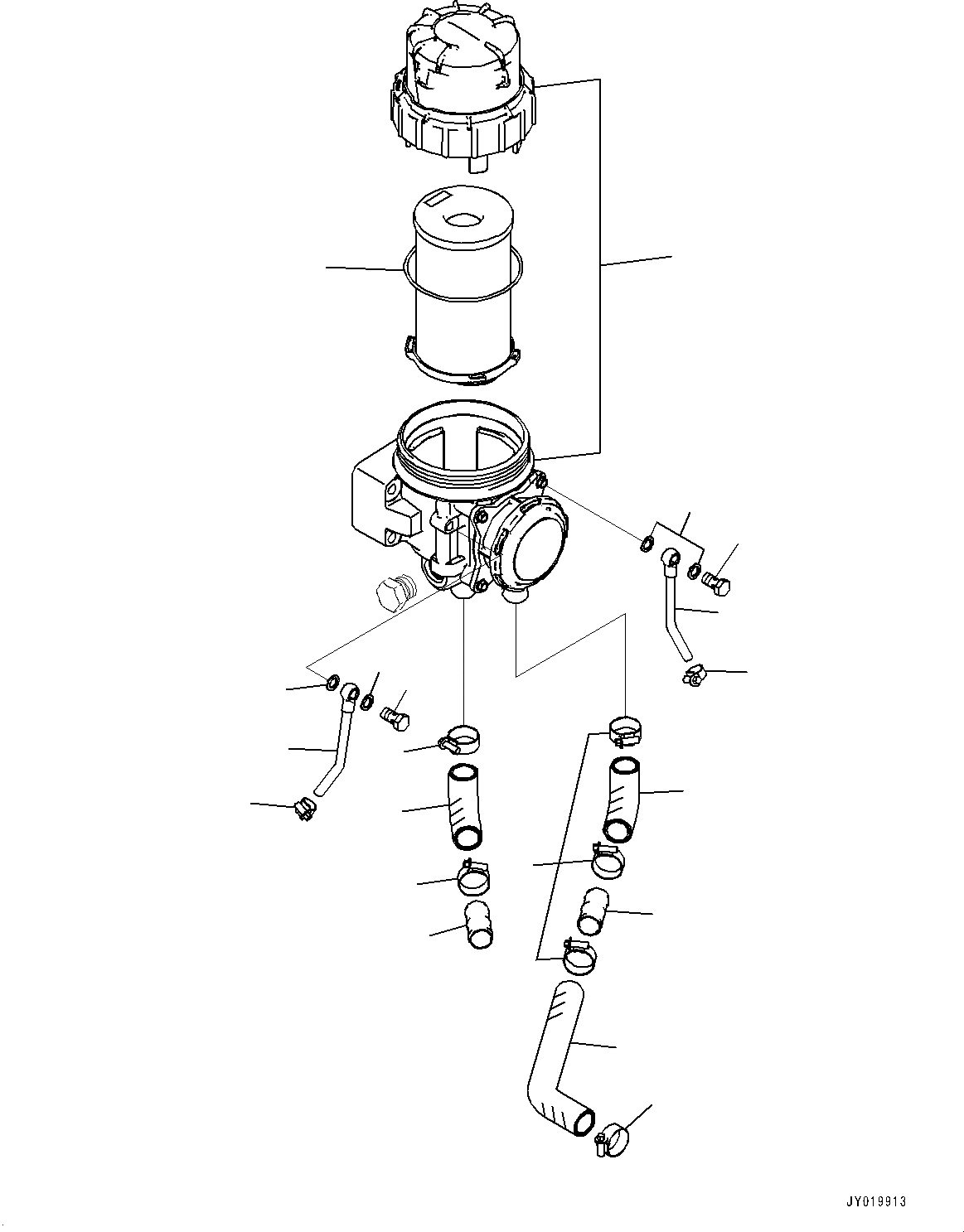 JY019913