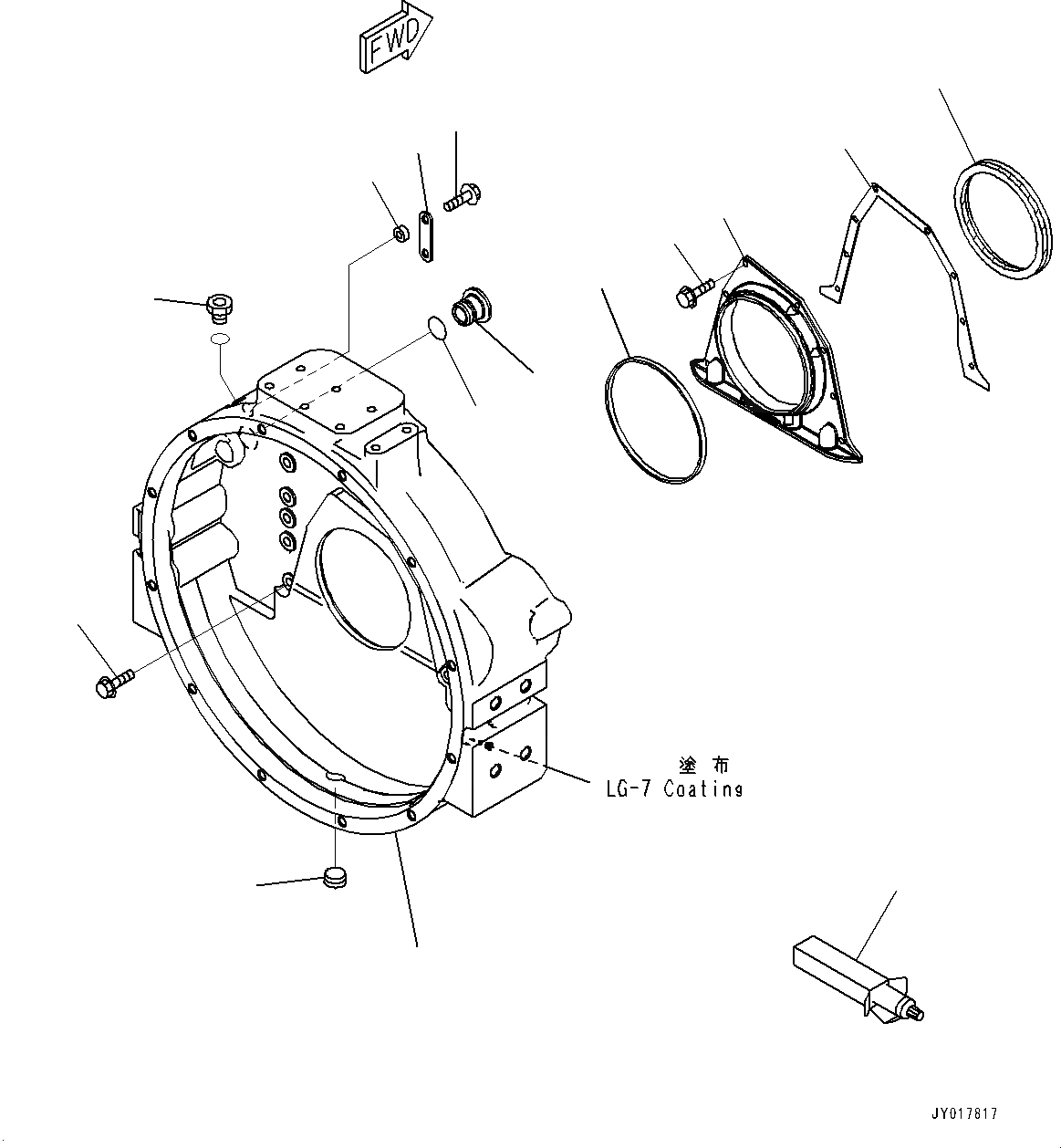 FWD

塗布
LG-7 Coating

JY017817