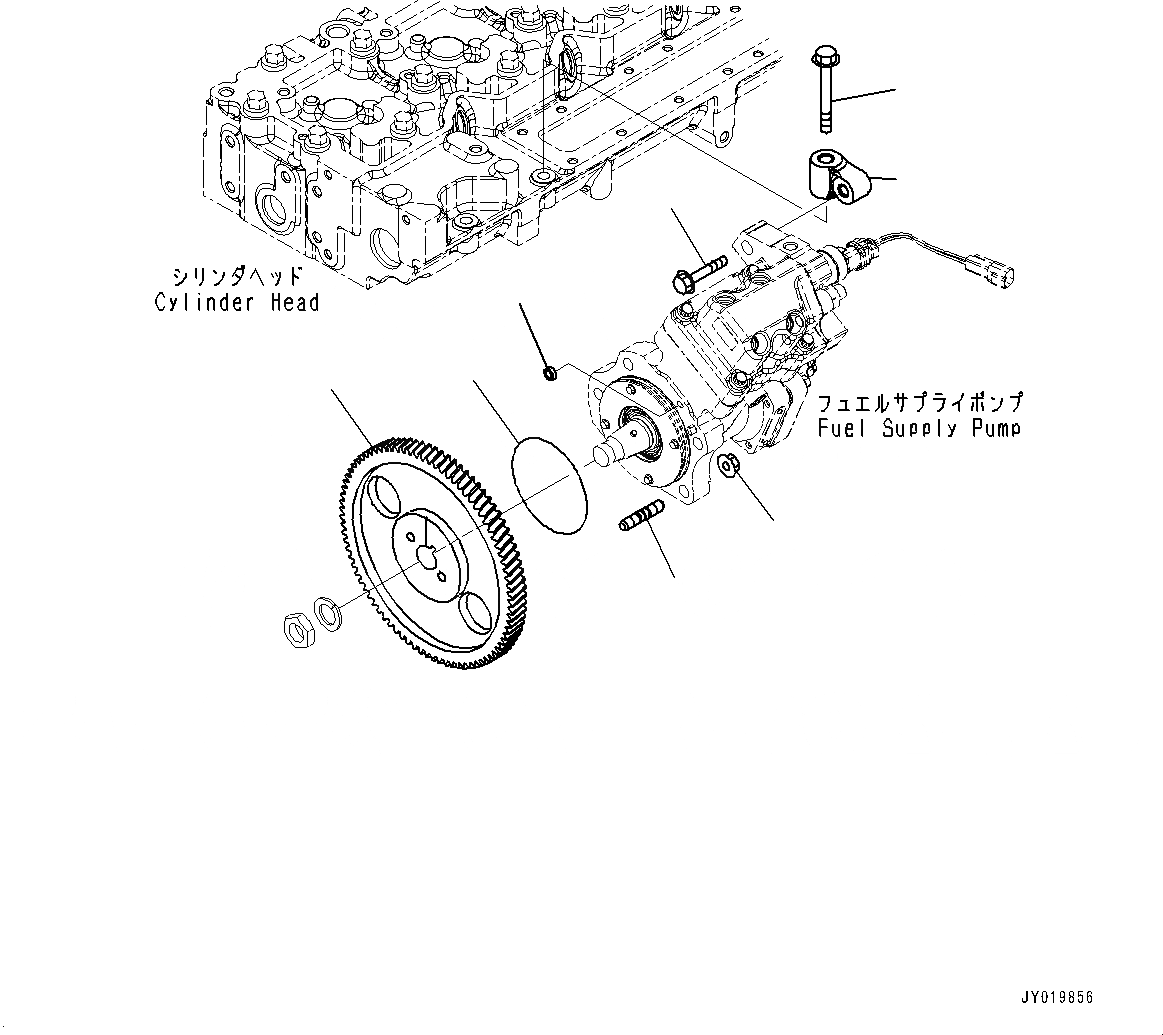 シリンダヘッド
Cylinder Head

フュエルサプライポンプ
Fuel Supply Pump

JY019856