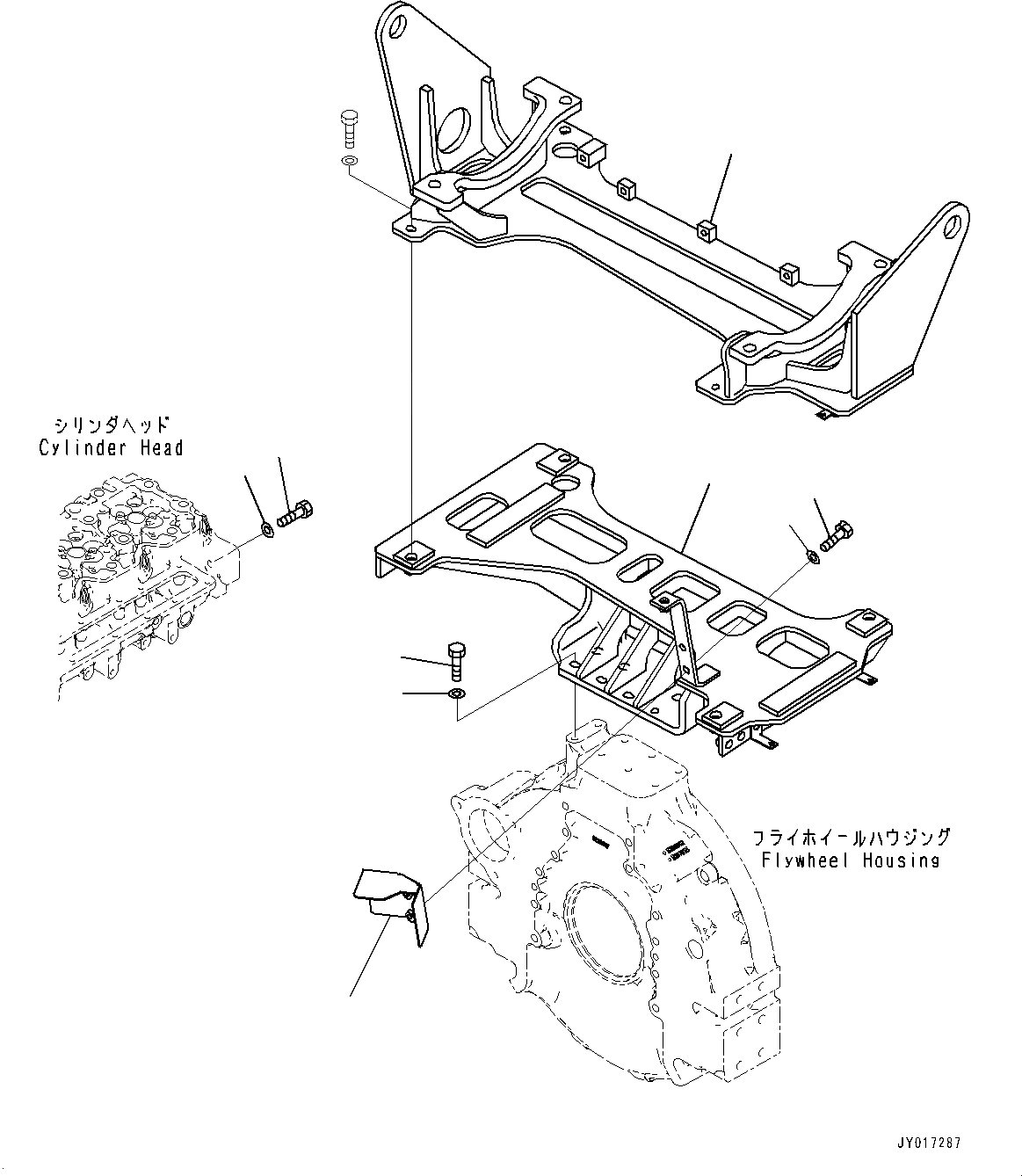 シリンダヘッド
Cylinder Head

フライホイールハウジング
Flywheel Housing

JY017287