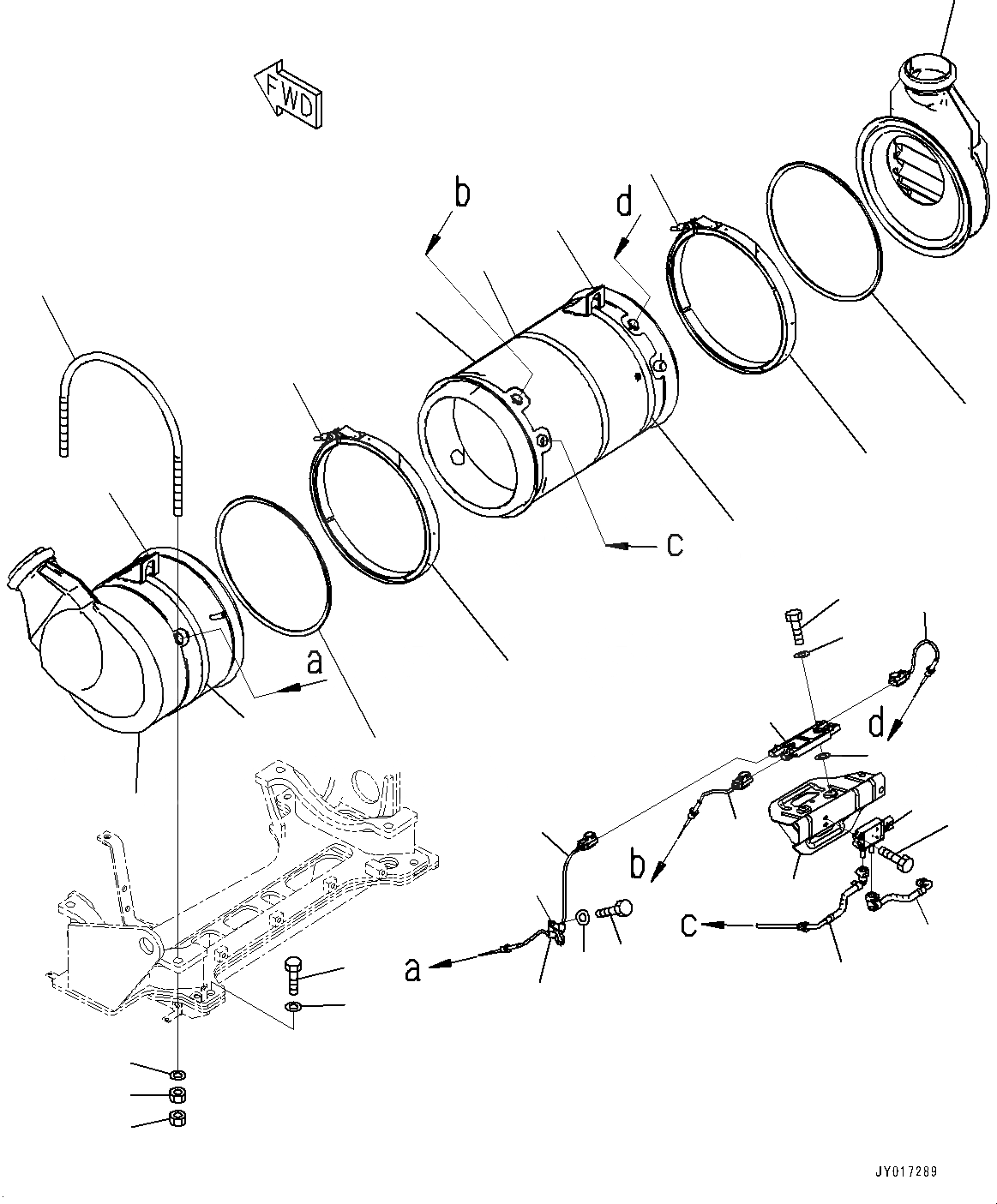 FWD

b

d

c

a

d

b

c

a

JY017289