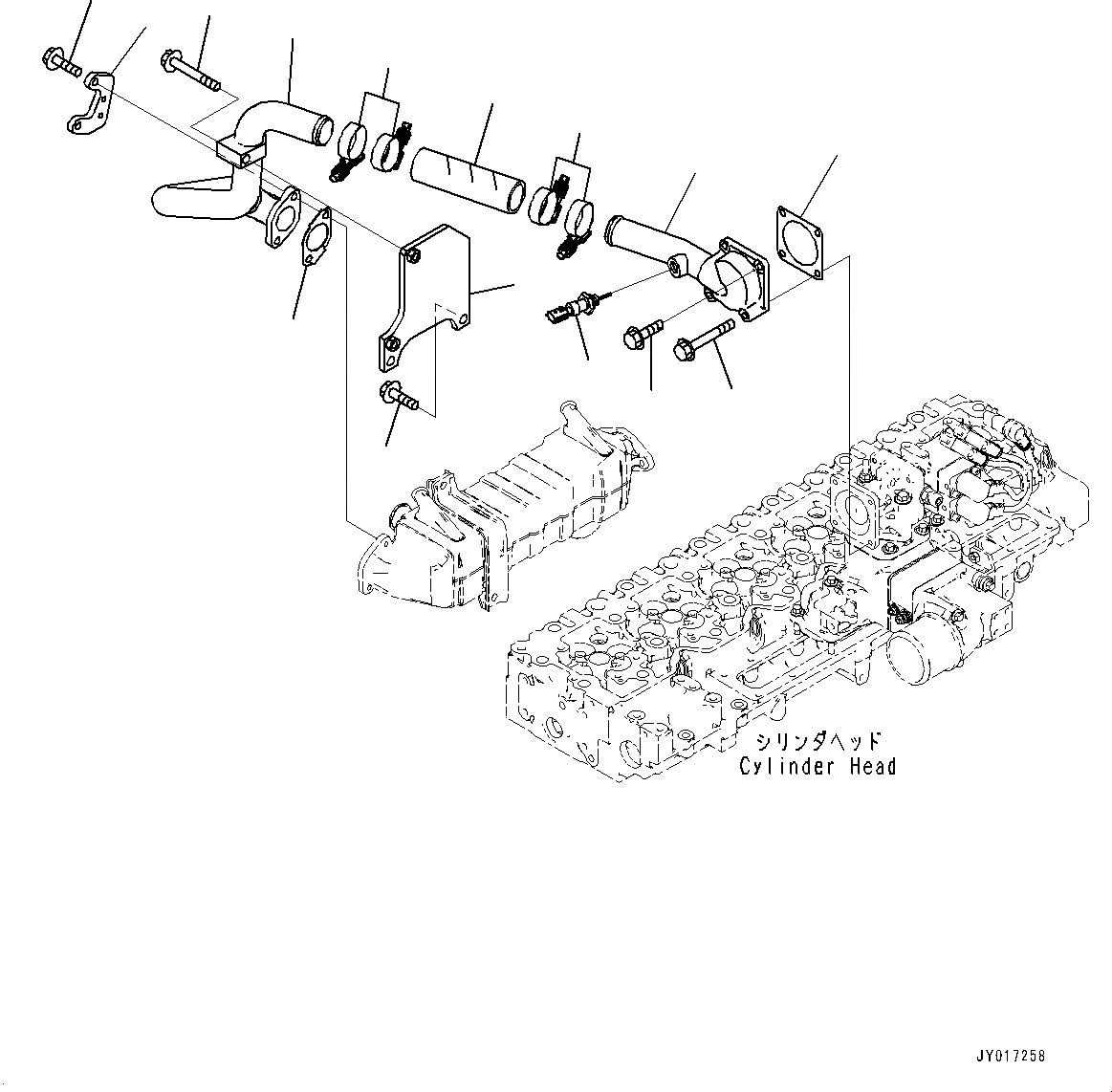 シリンダヘッド
Cylinder Head

JY017258