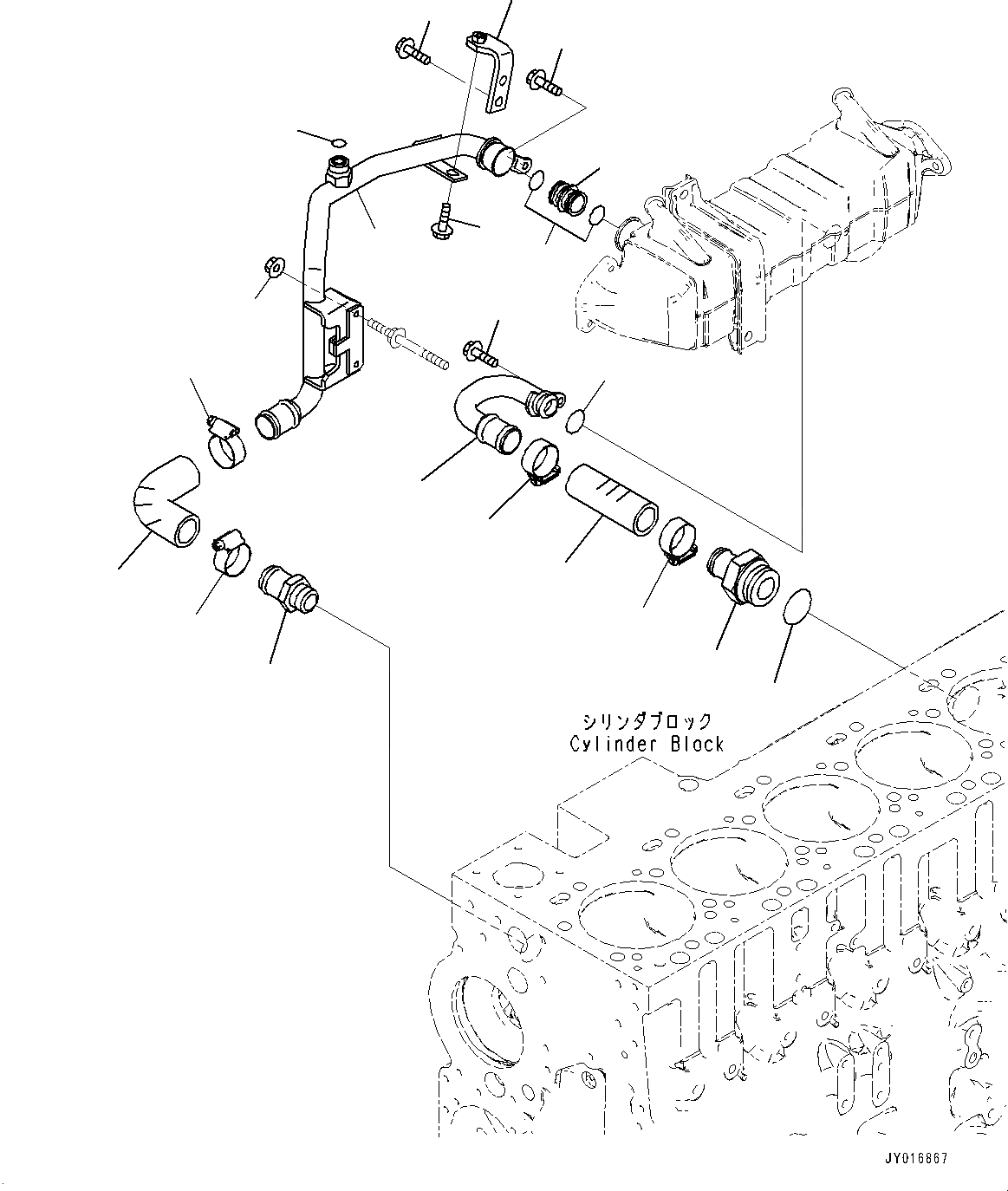 シリンダブロック
Cylinder Block

JY016867