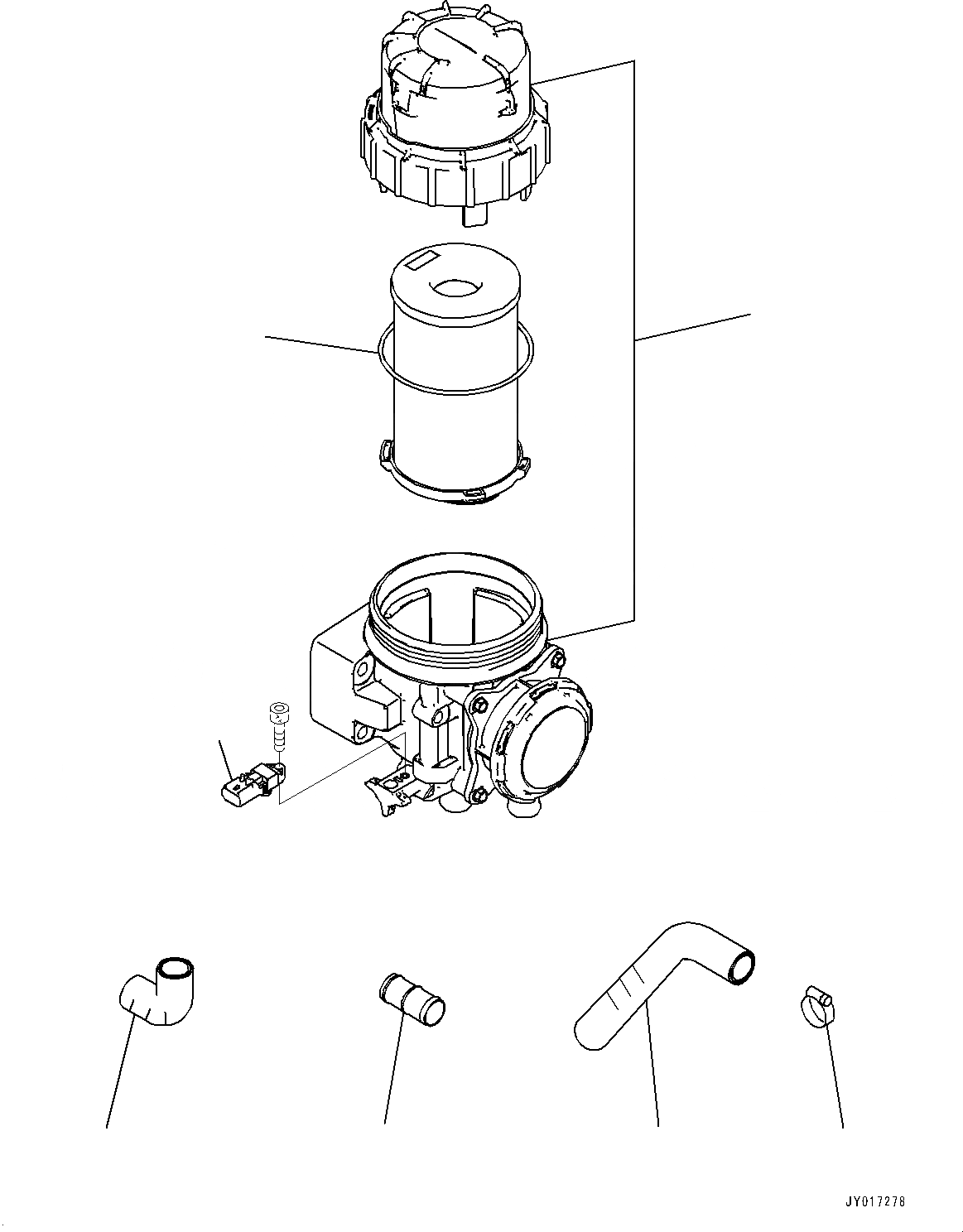 JY017278