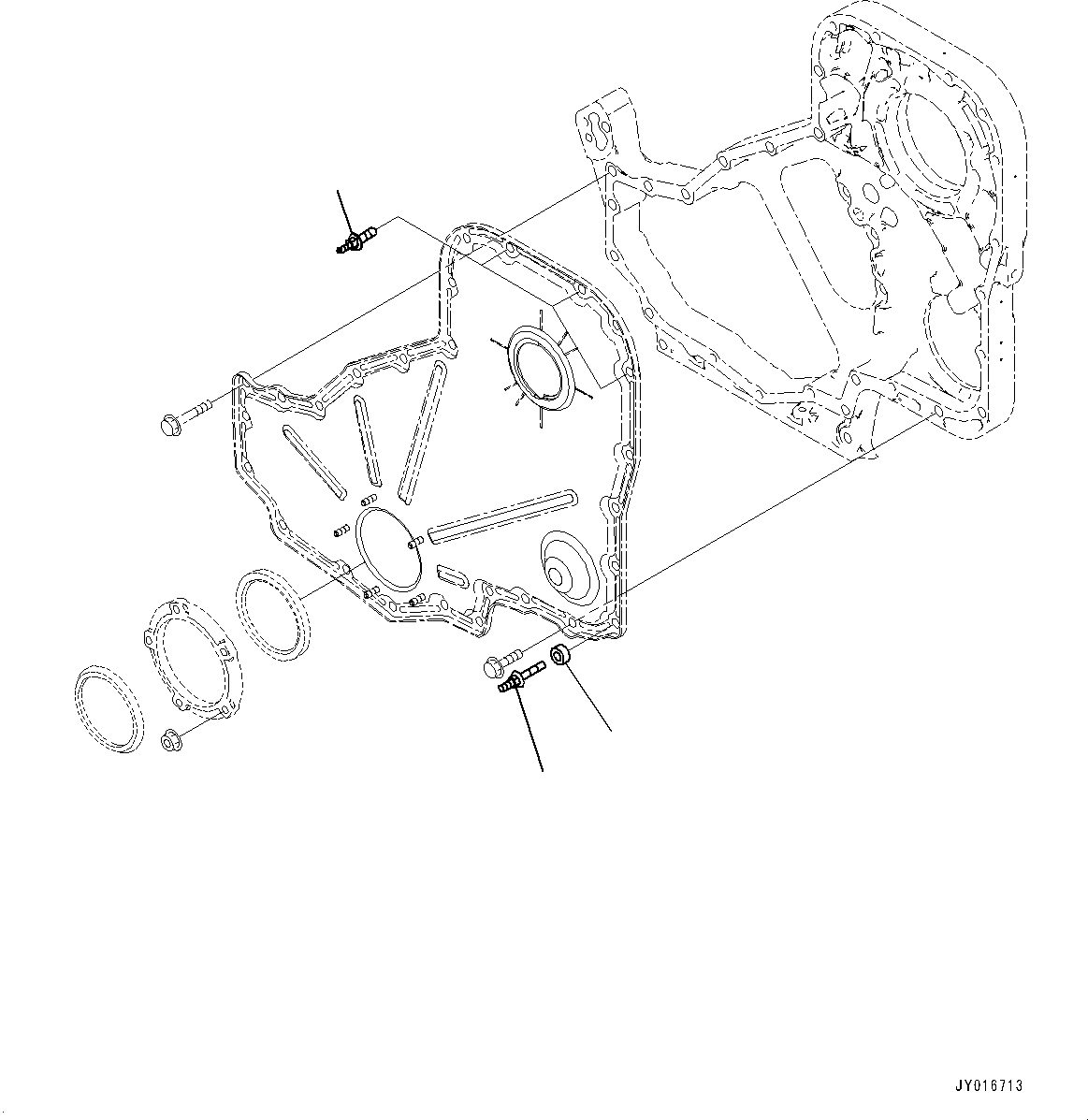 JY016713