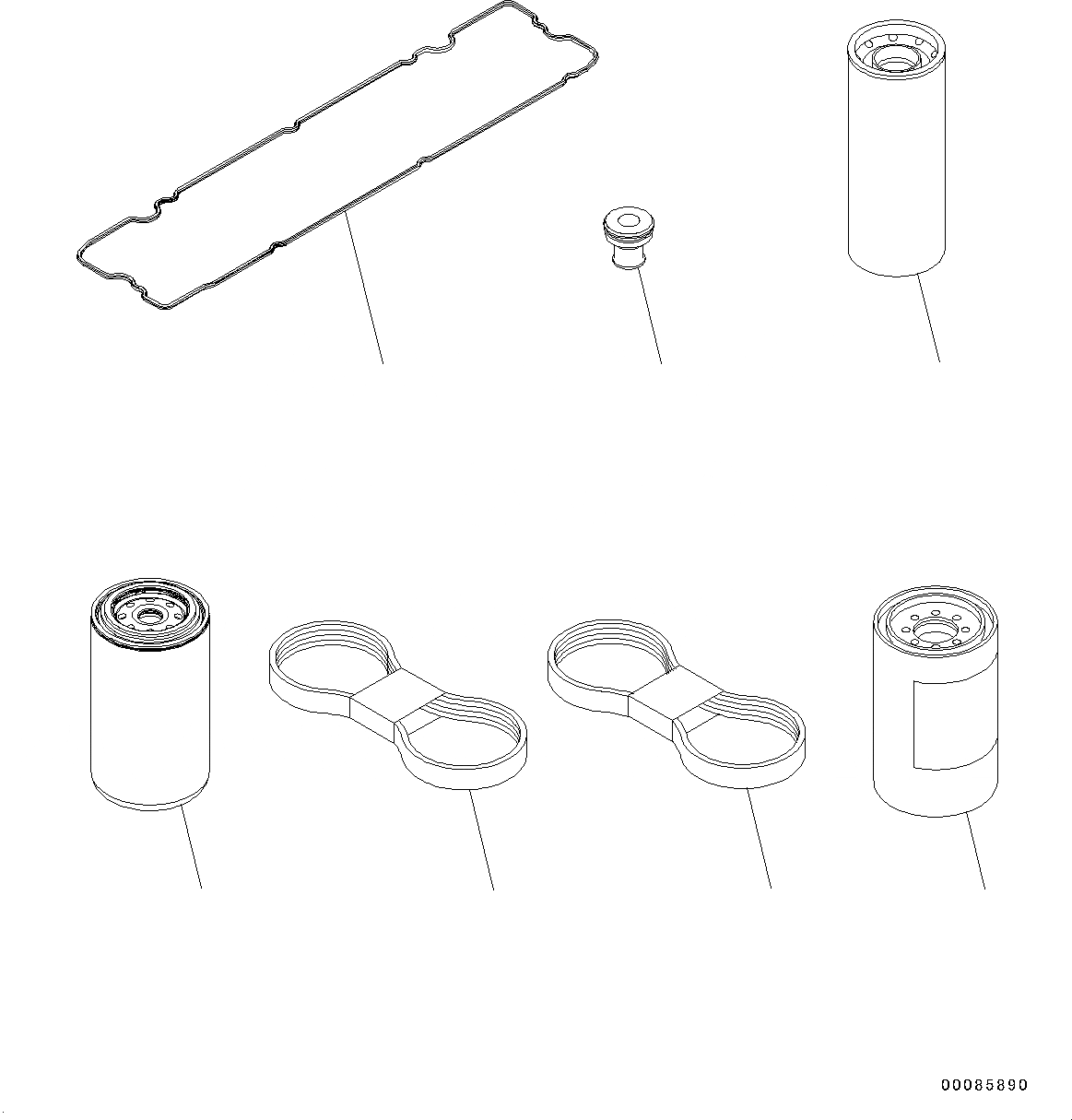 00085890