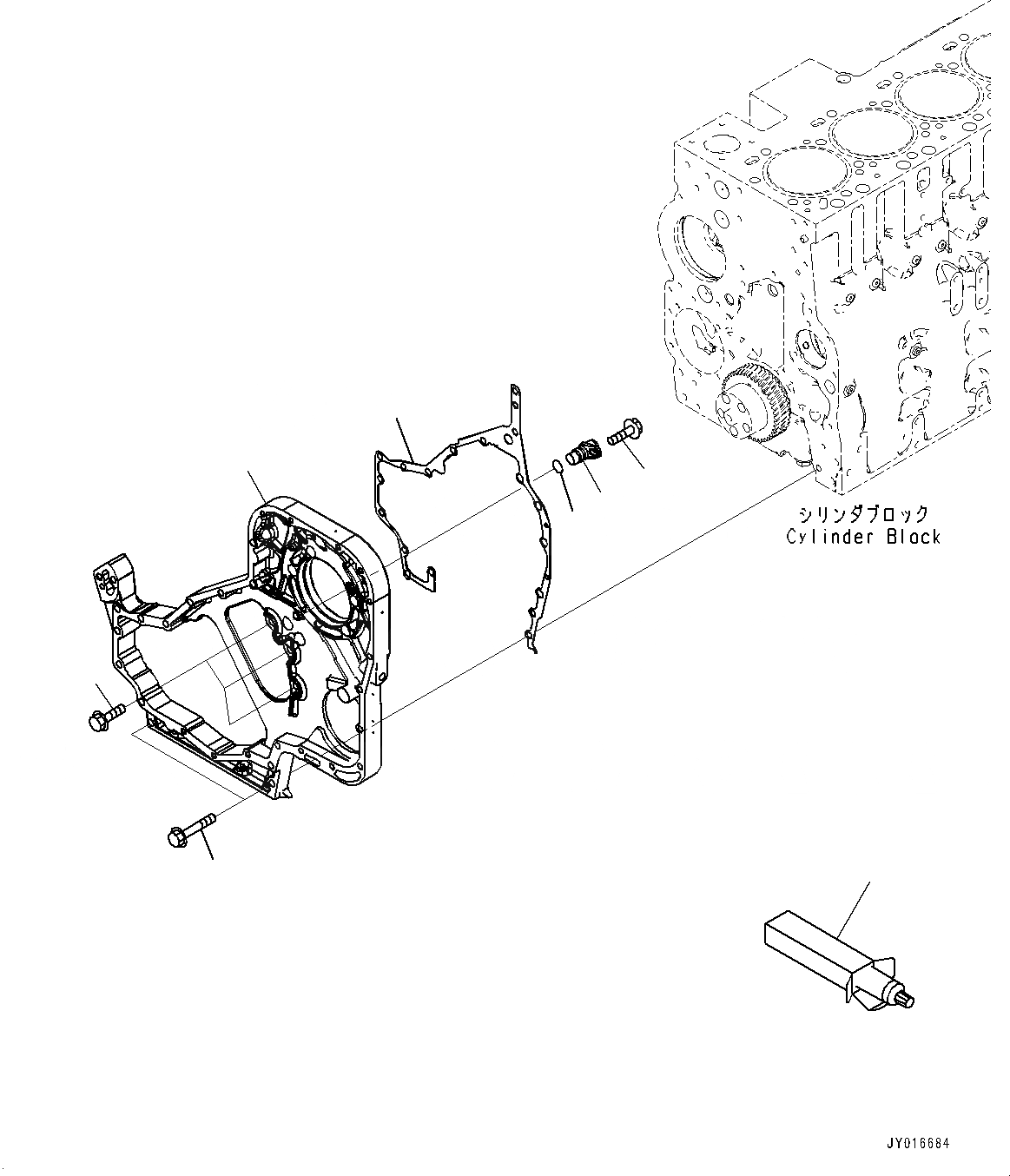 シリンダブロック
Cylinder Block

JY016684