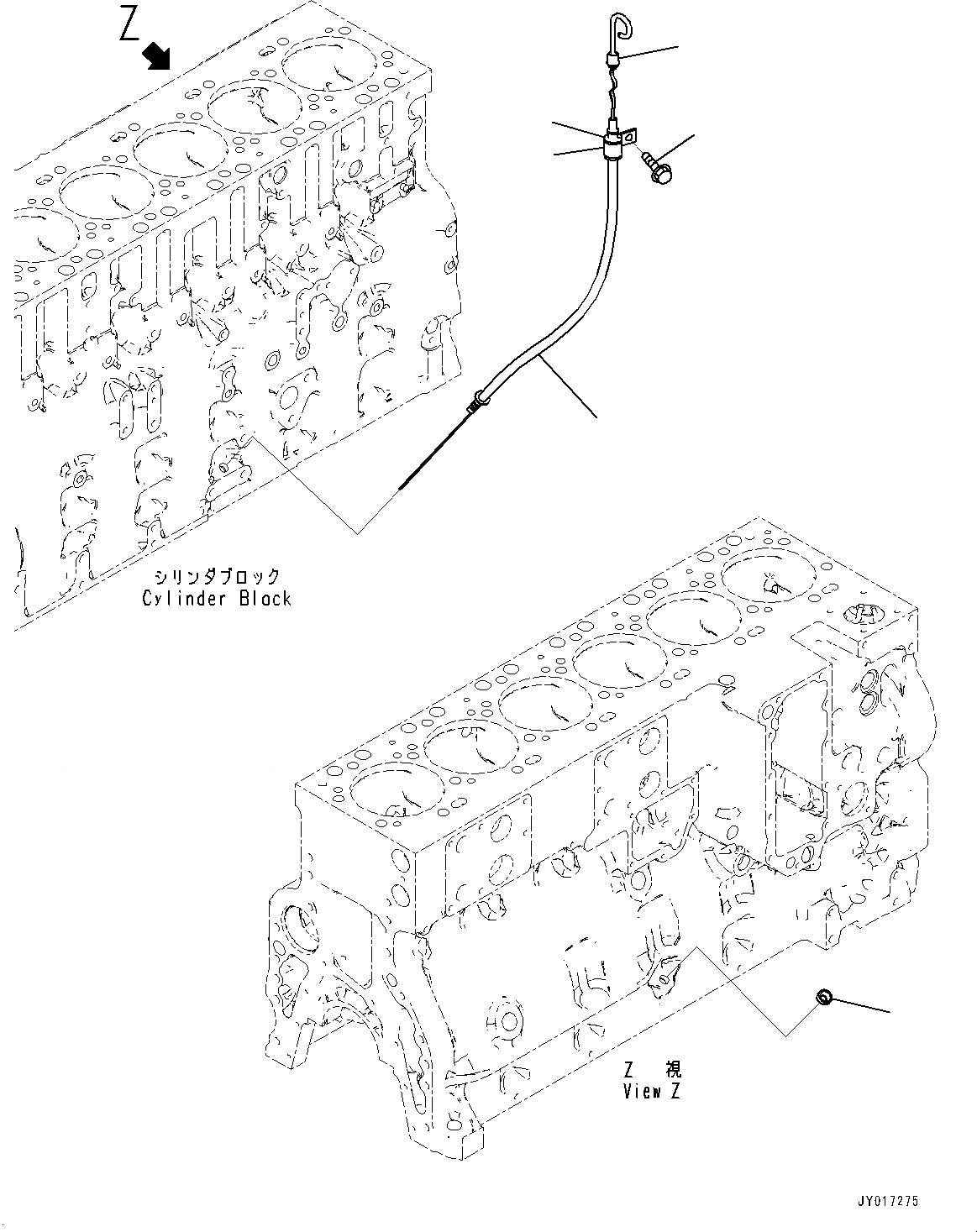 Z

シリンダブロック
Cylinder Block

Z 視
View Z

JY017275