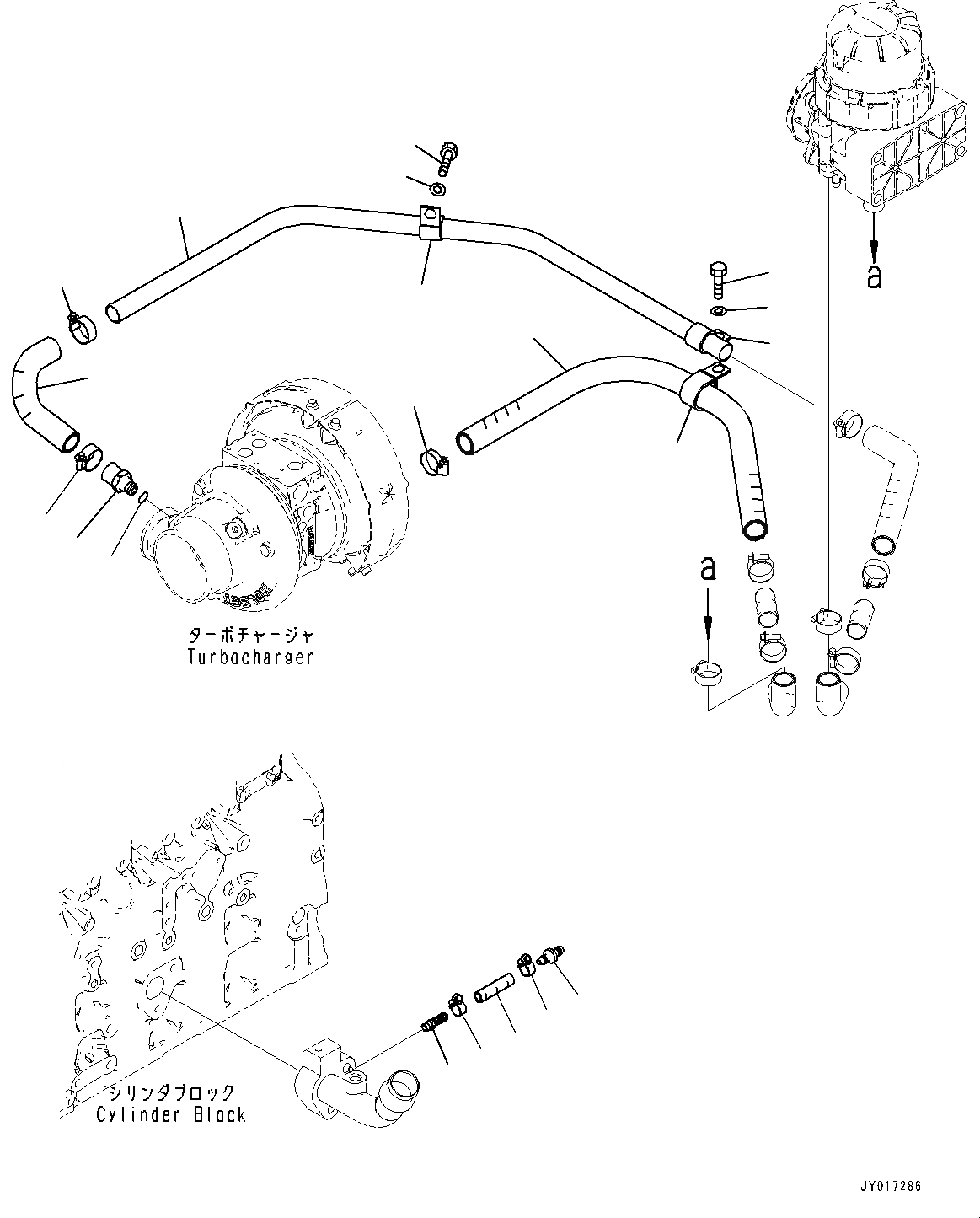 a

a

ターボチャージャ
Turbocharger

シリンダブロック
Cylinder Block

JY017286