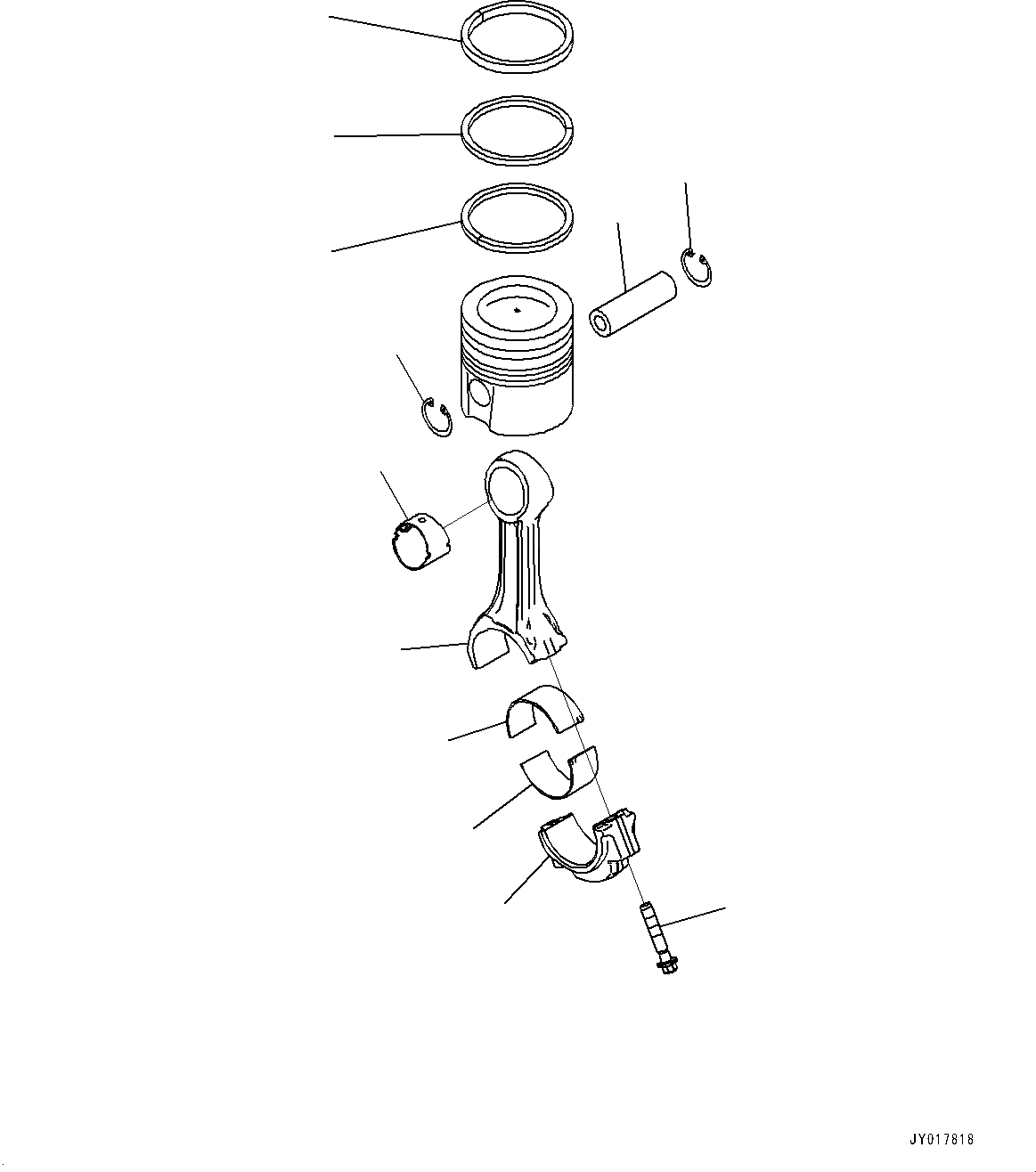 JY017818