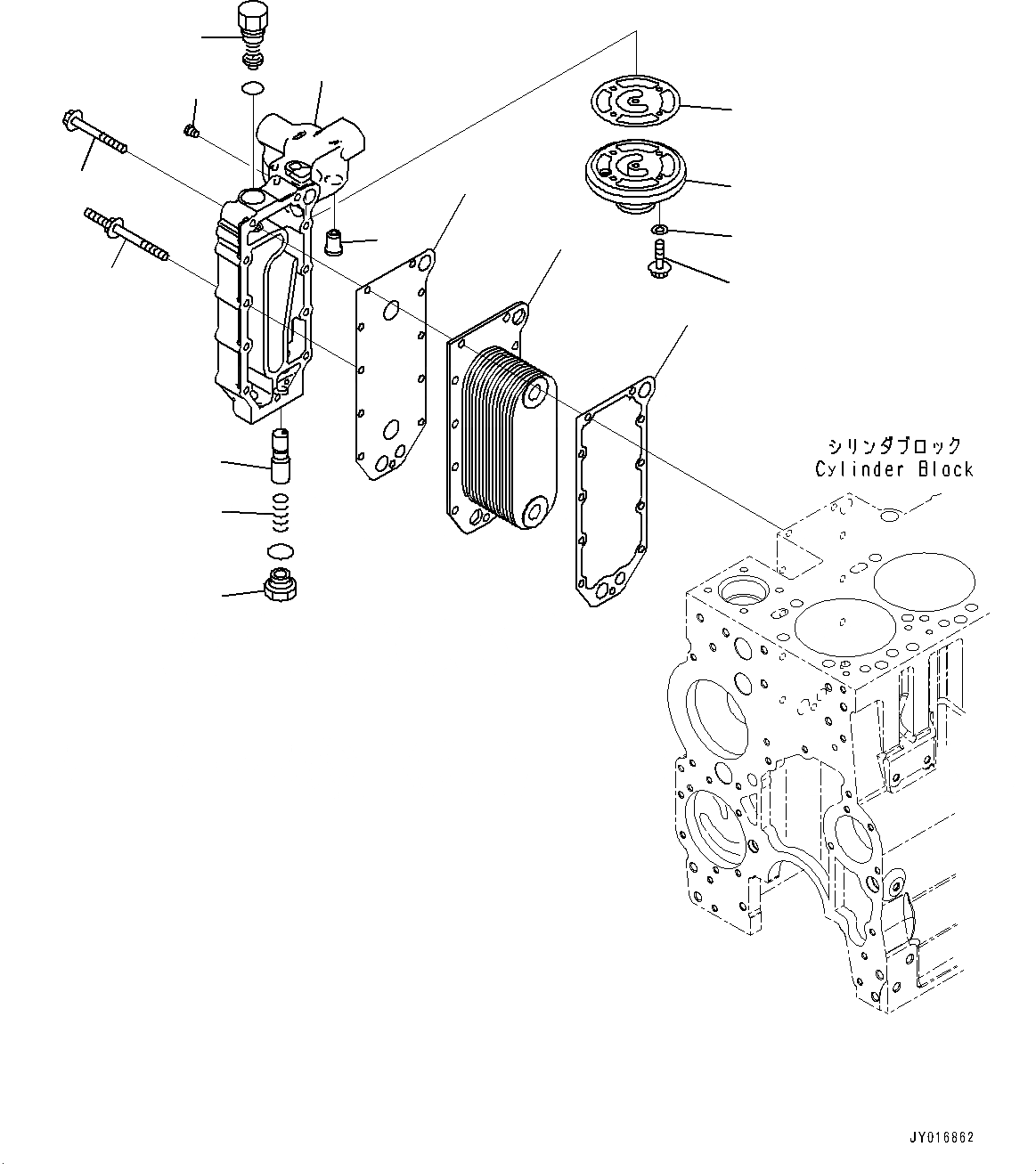 シリンダブロック
Cylinder Block

JY016862