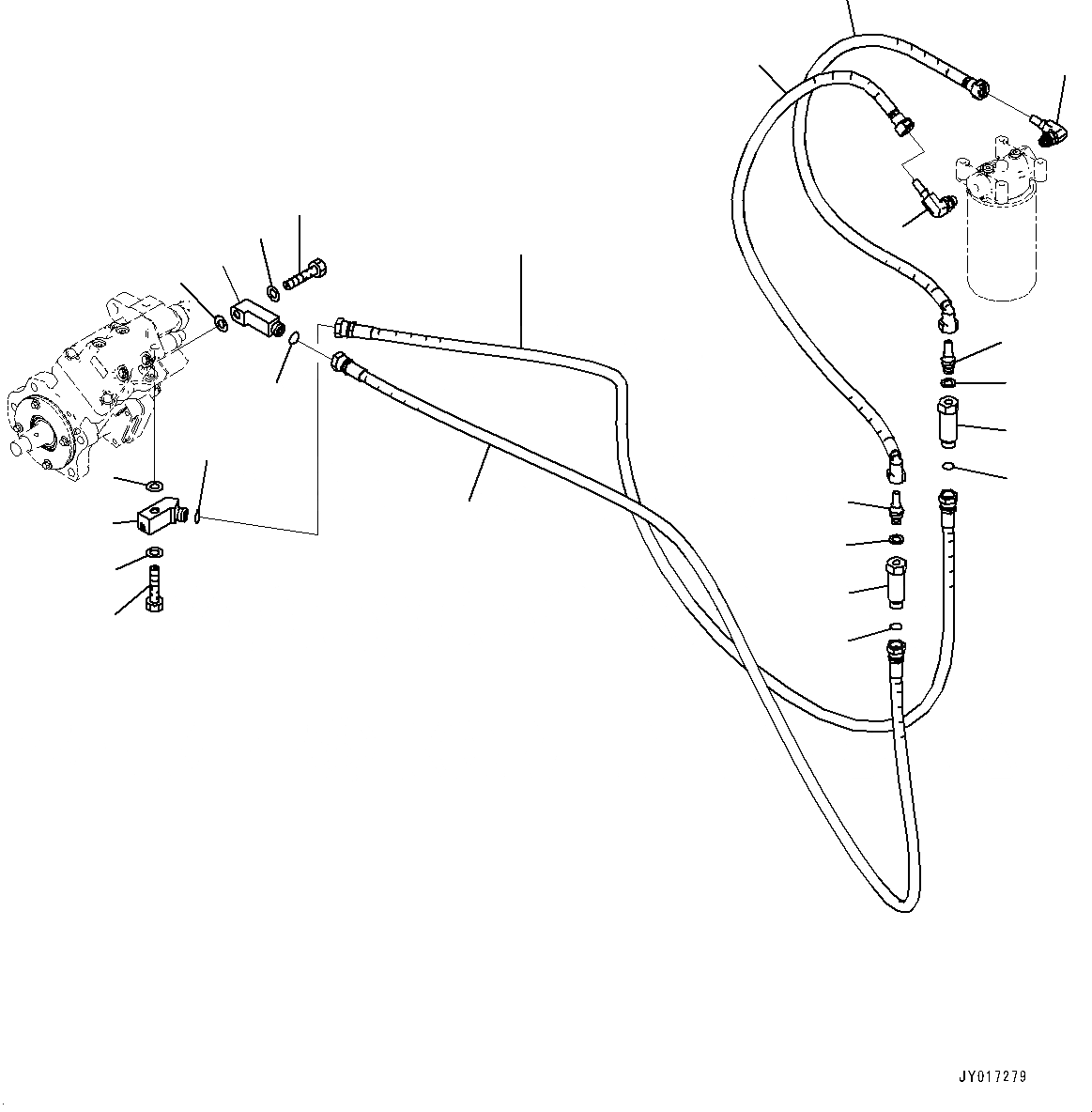 JY017279