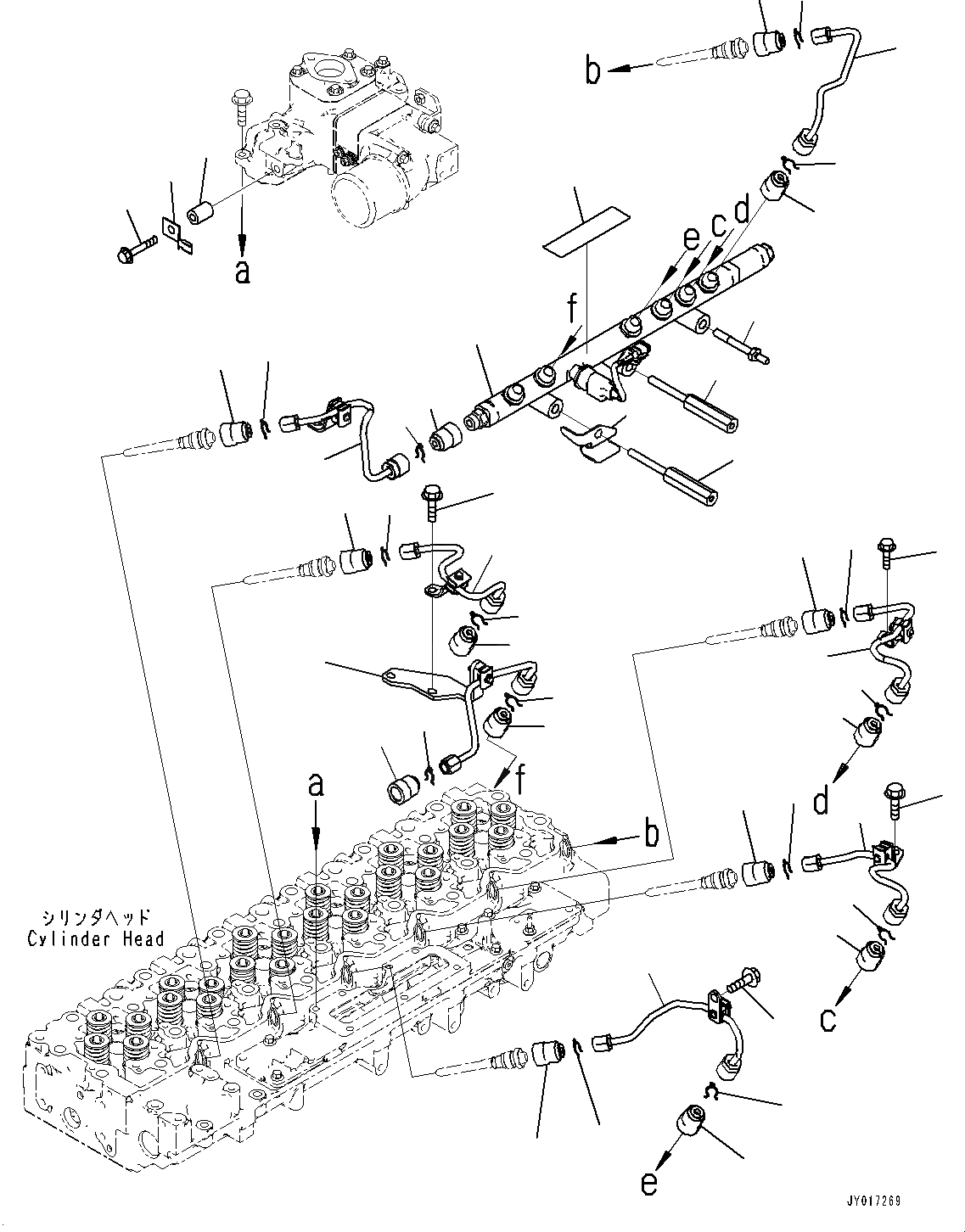 b

a

e

c

d

f

f

a

b

d

シリンダヘッド
Cylinder Head

c

e

JY017269