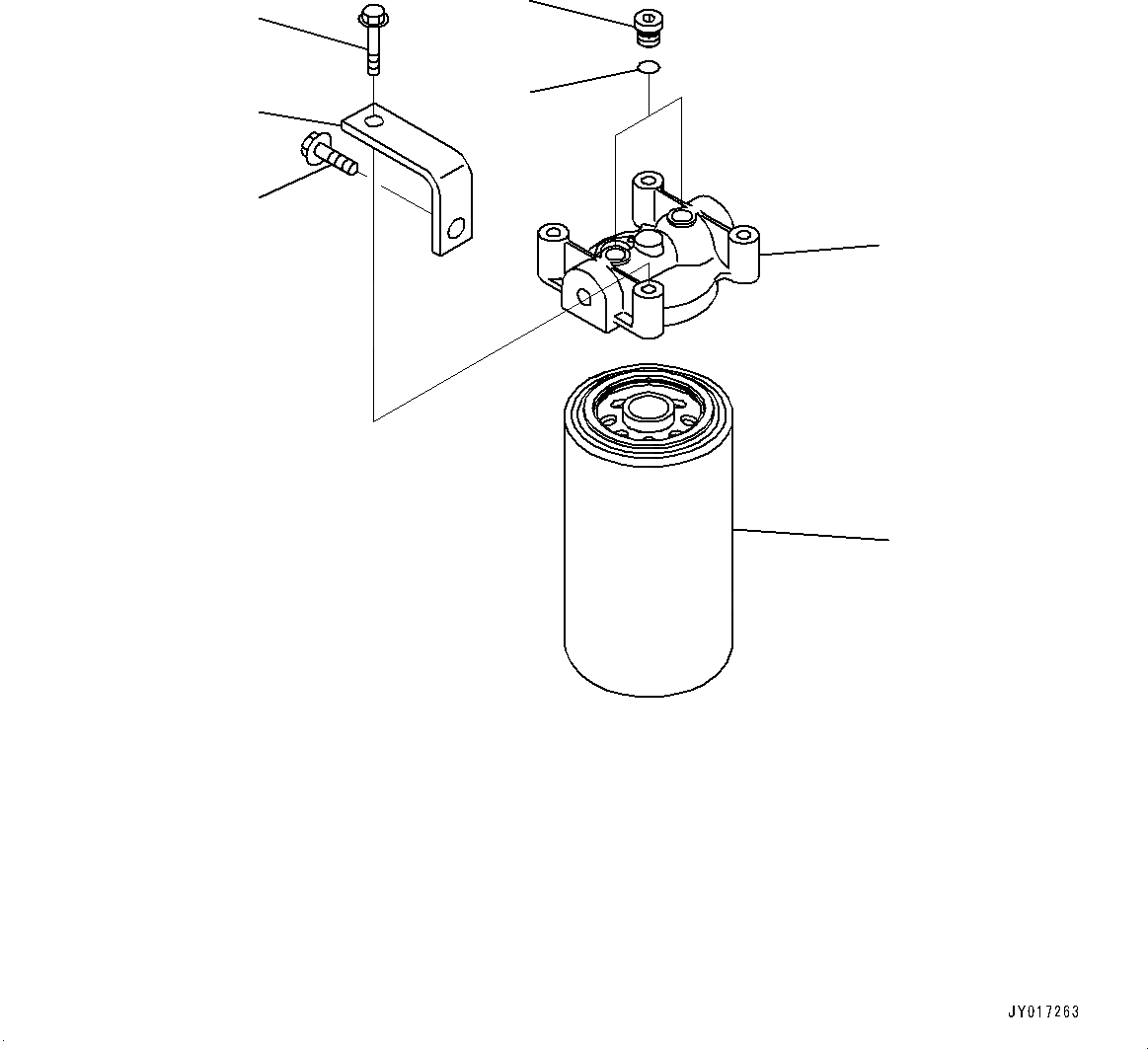 JY017263