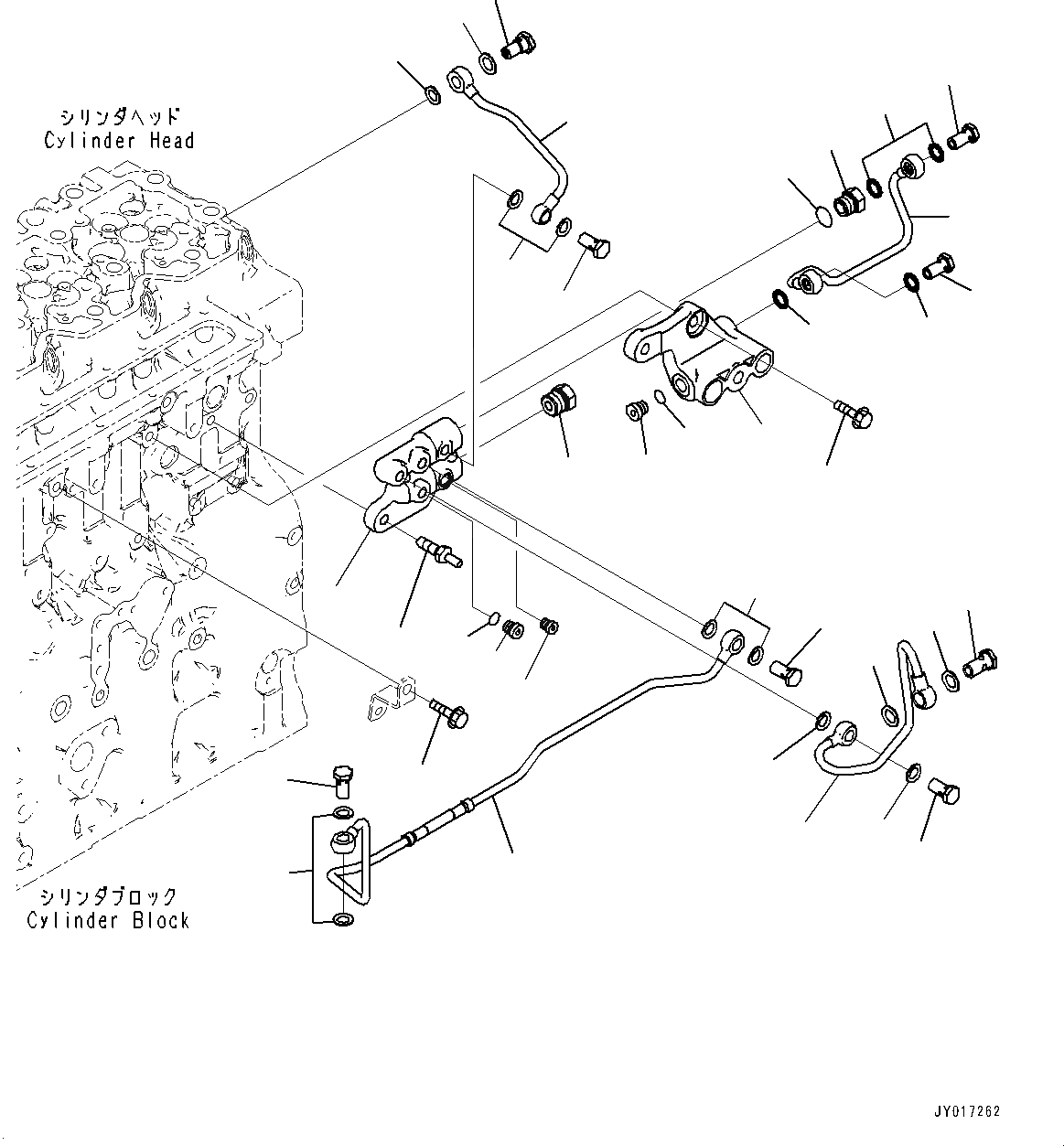 シリンダヘッド
Cylinder Head

シリンダブロック
Cylinder Block

JY017262