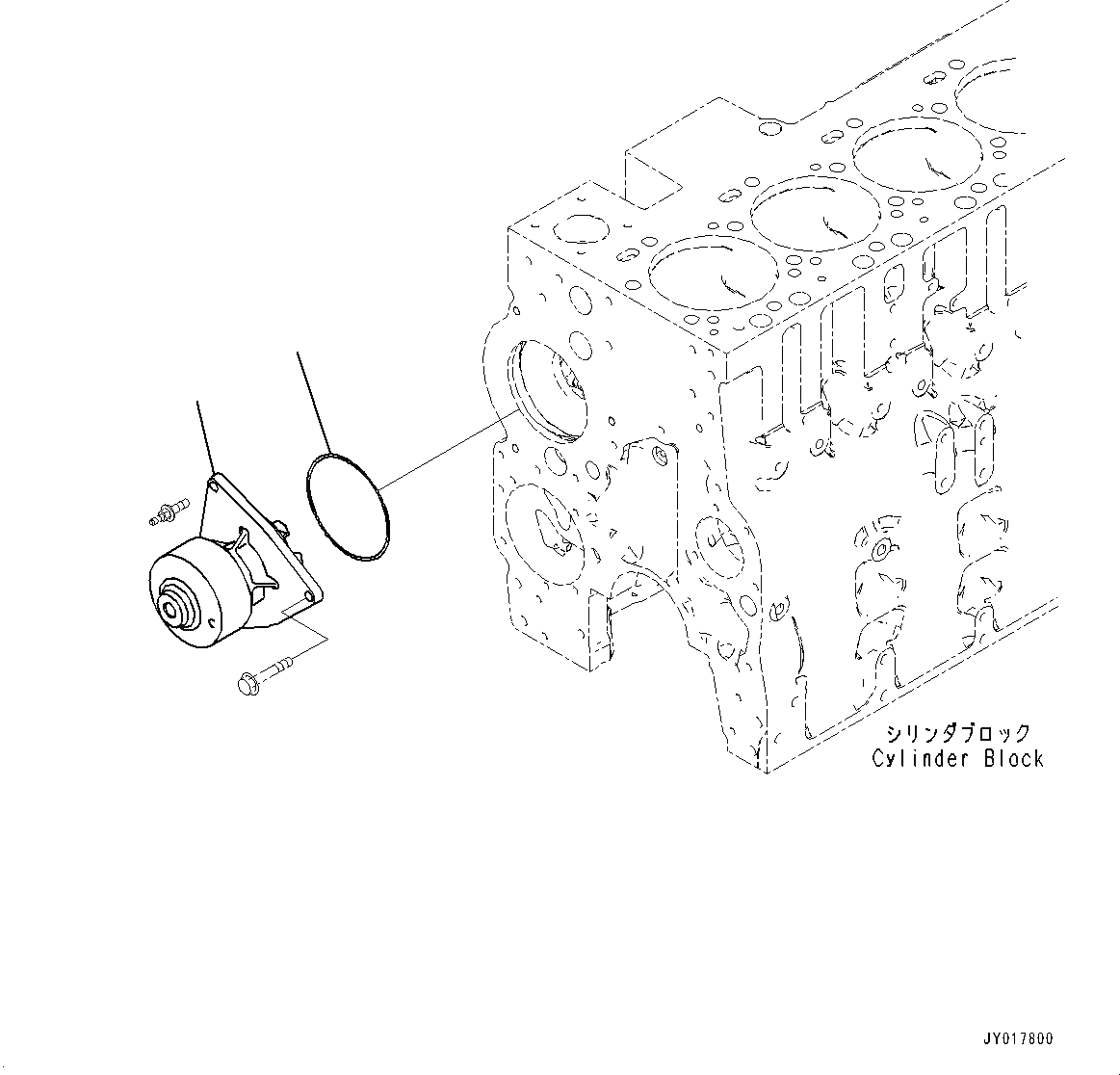 シリンダブロック
Cylinder Block

JY017800