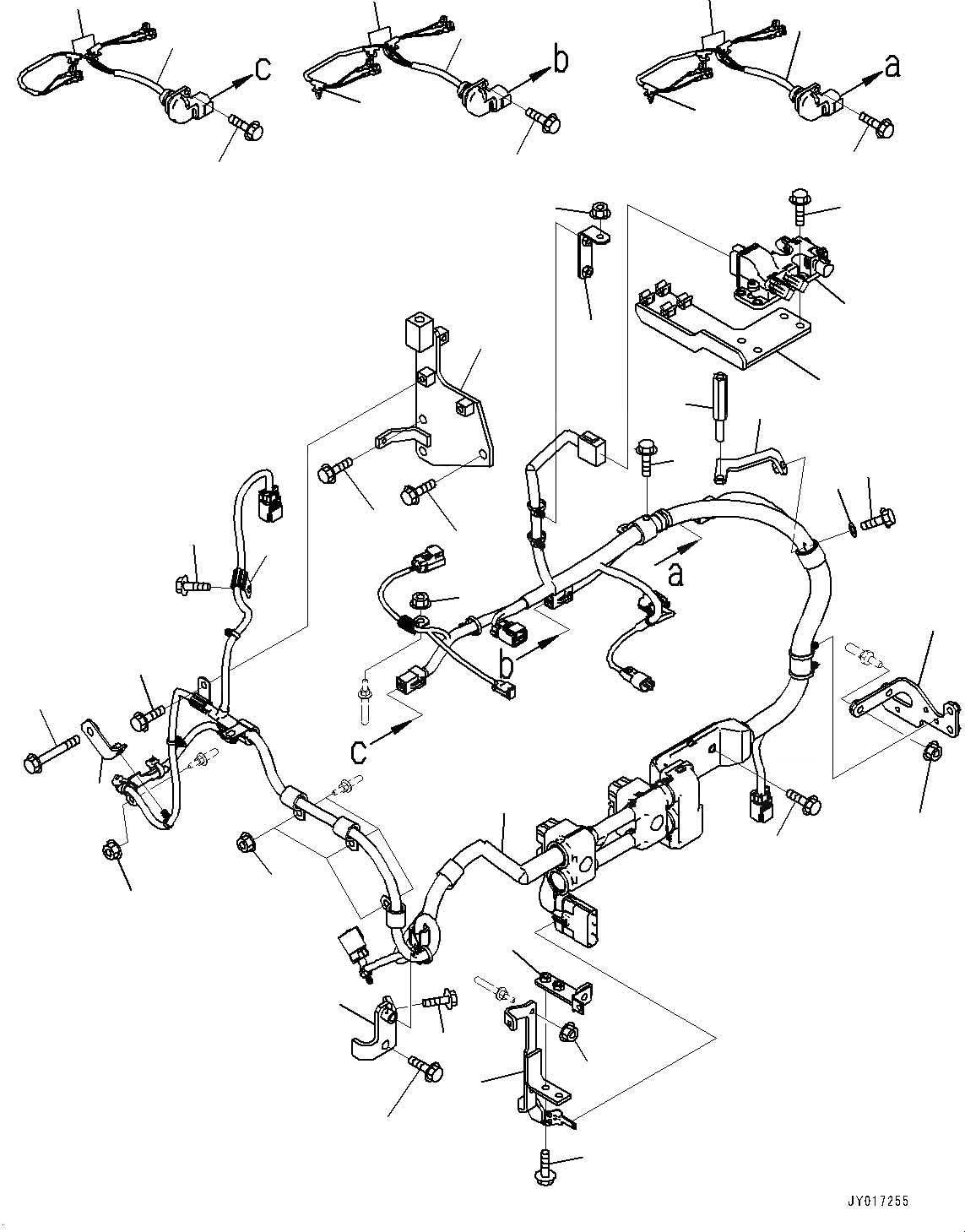 c
b
a
a
b
c
JY017255