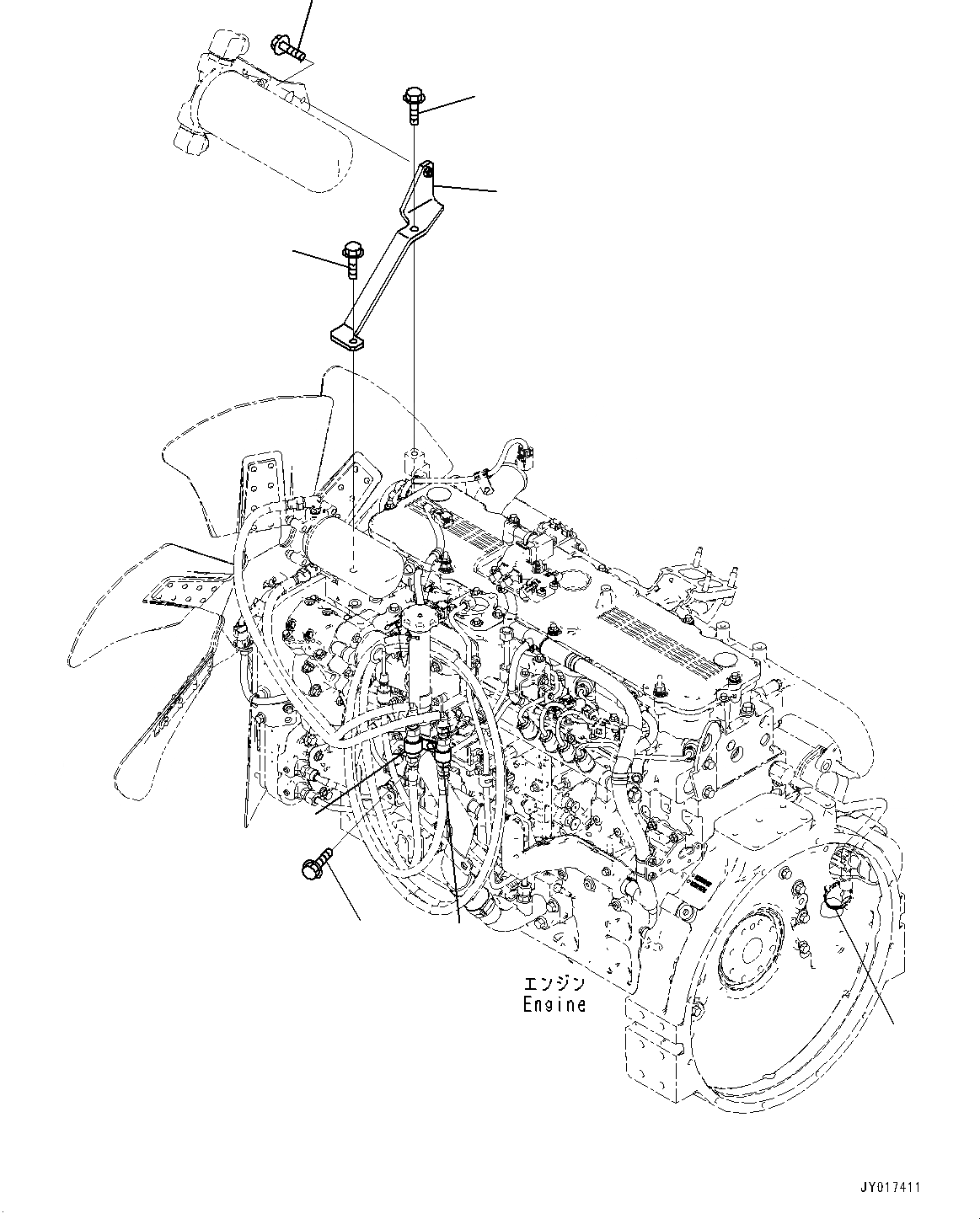 エンジン
Engine

JY017411