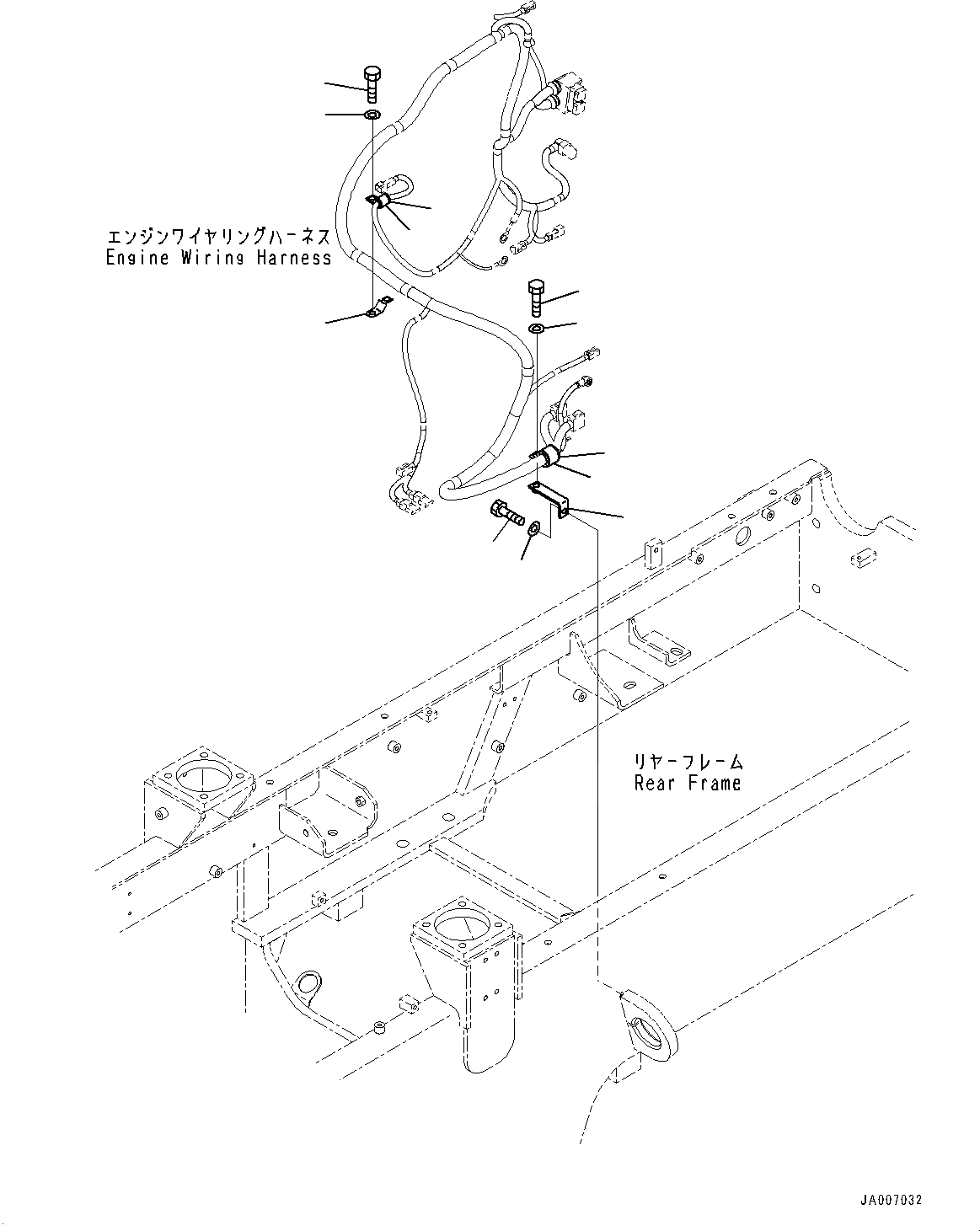 エンジンワイヤリングハーネス
Engine Wiring Harness

リヤーフレーム
Rear Frame

JA007032