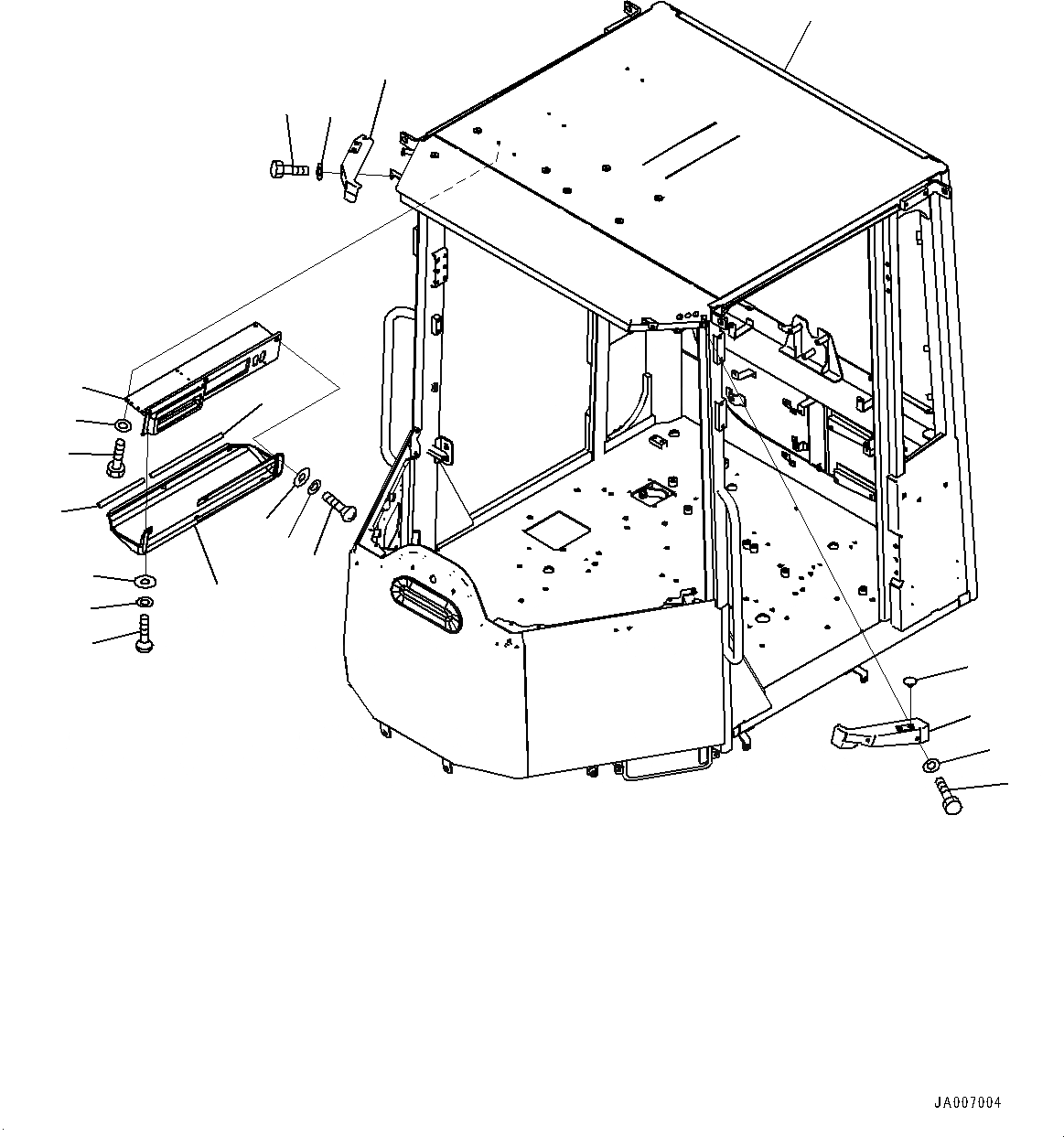 JA007004