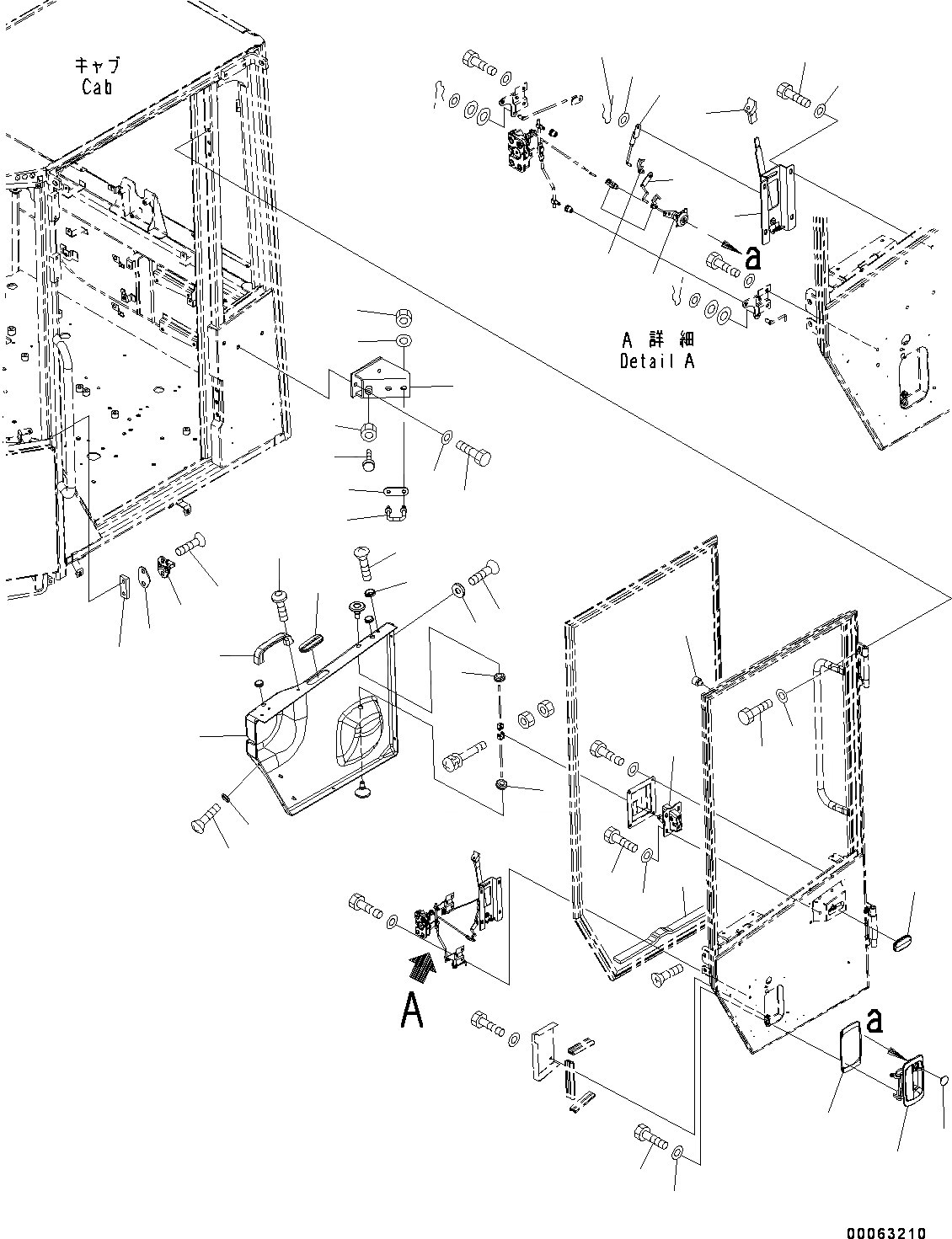 キャブ
Cab

a

A 詳細
Detail A

A

a

00063210