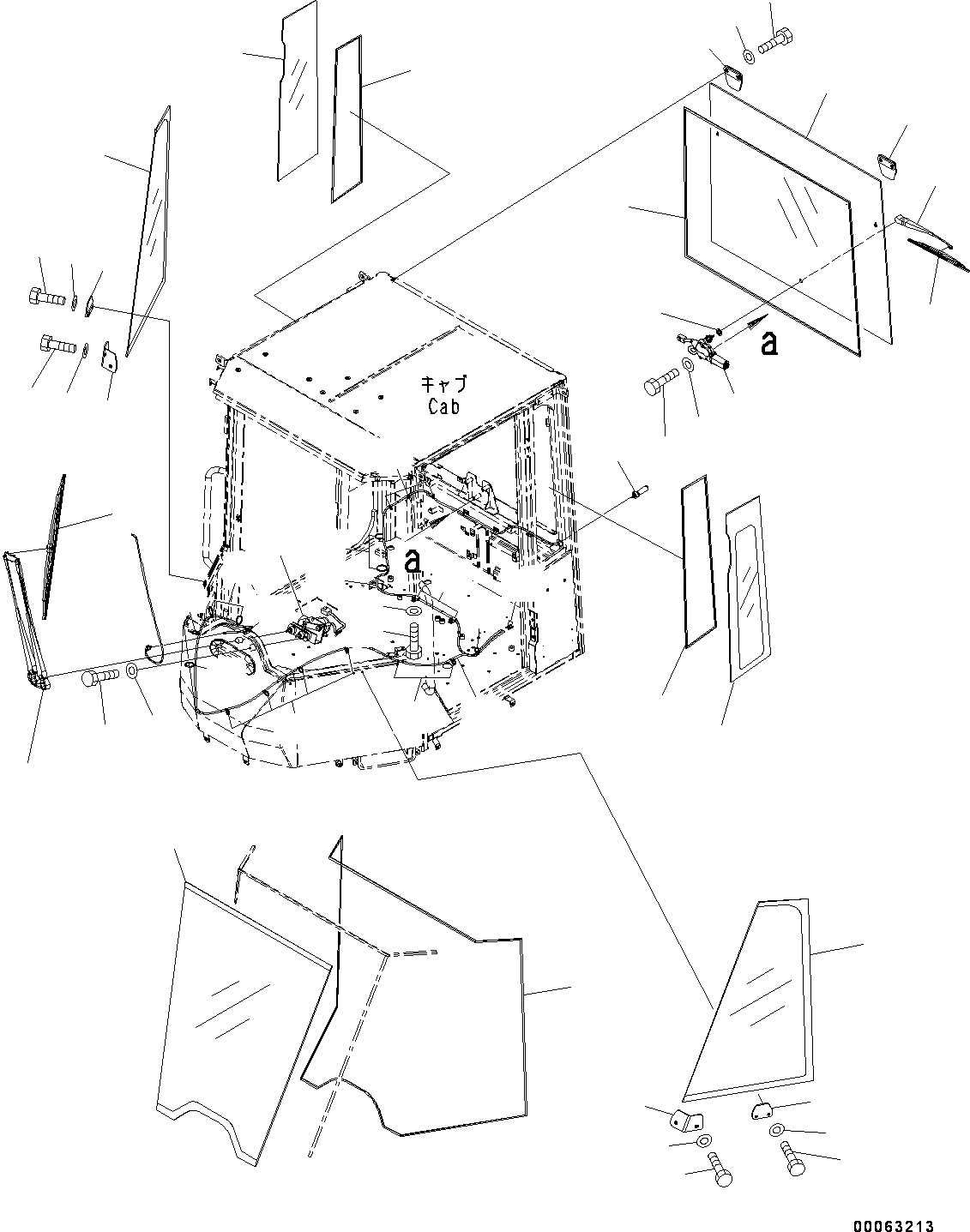 a

キャブ
Cab

a

00063213