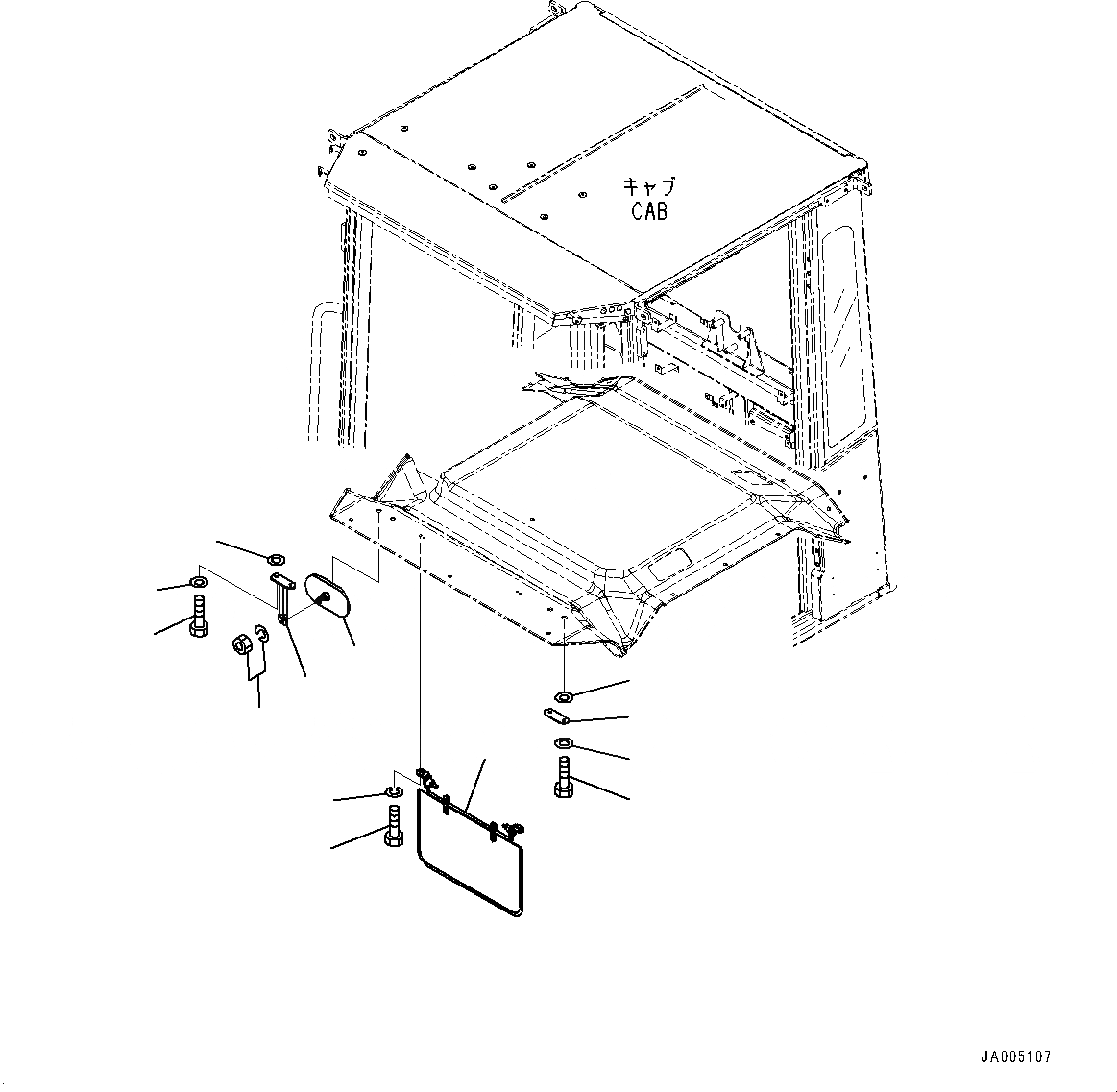 キャブ
CAB

JA005107