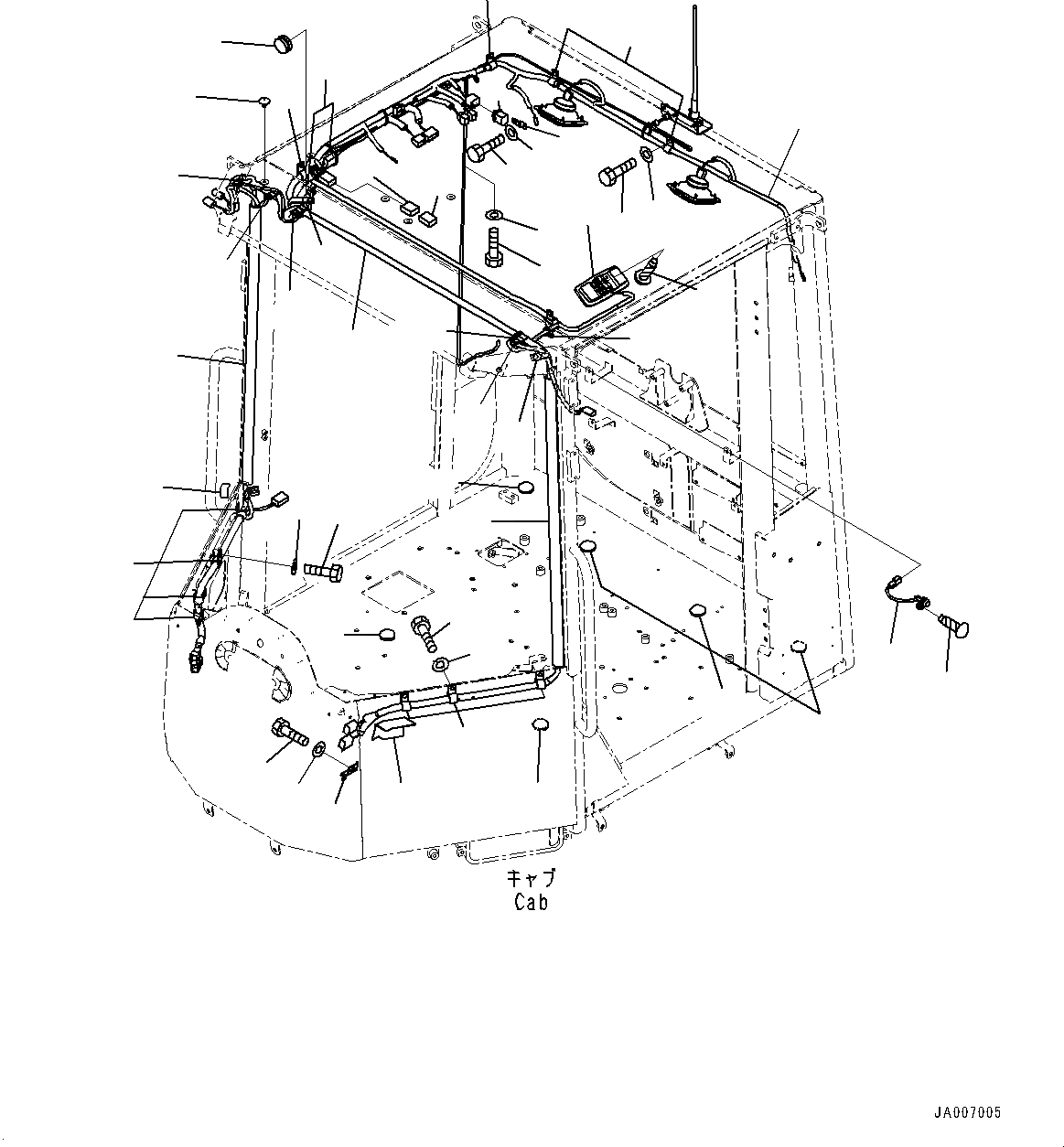 キャブ
Cab

JA007005