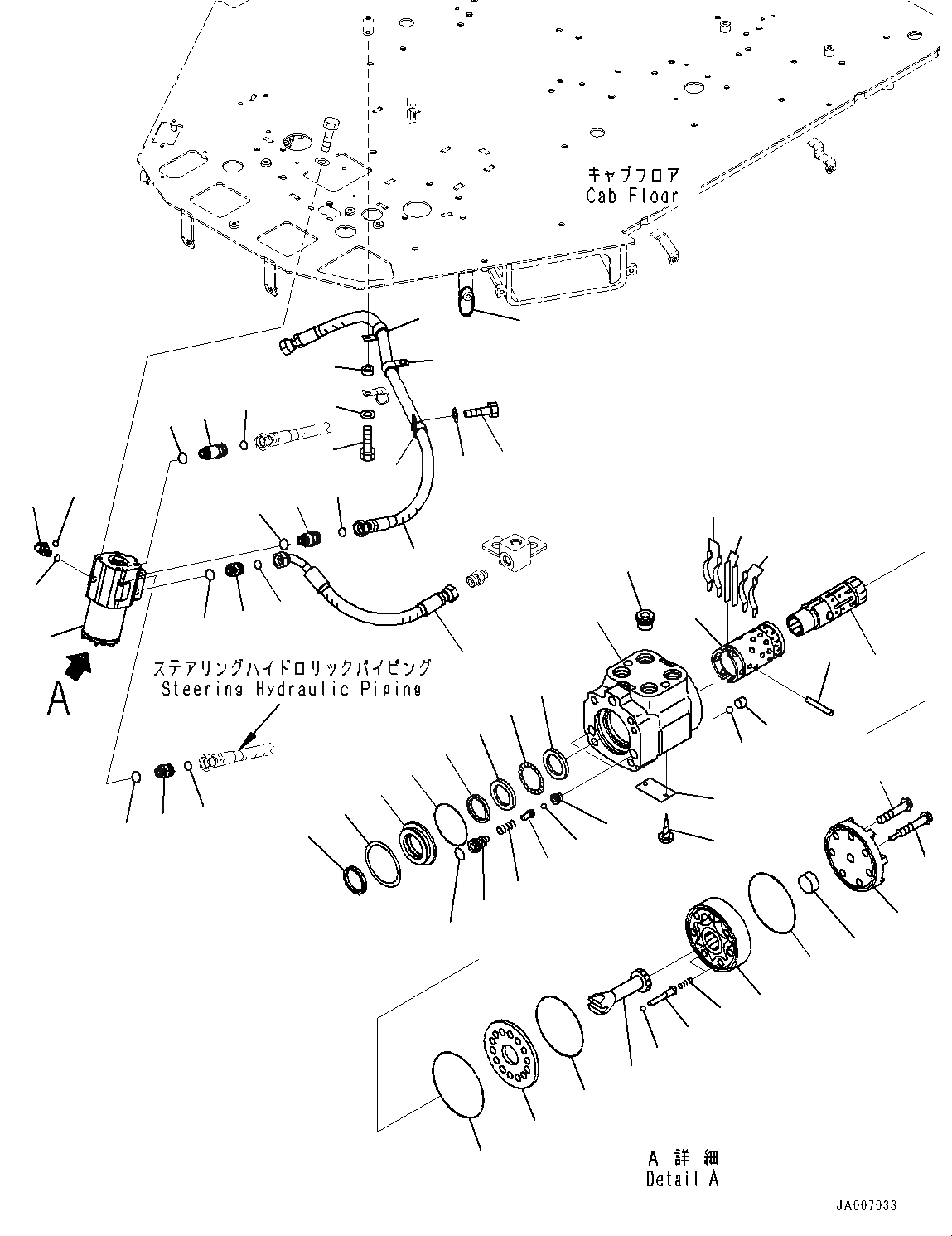 キャブフロア
Cab Floor

A

ステアリングハイドロリックパイピング
Steering Hydraulic Piping

A 詳細
Detail A

JA007033