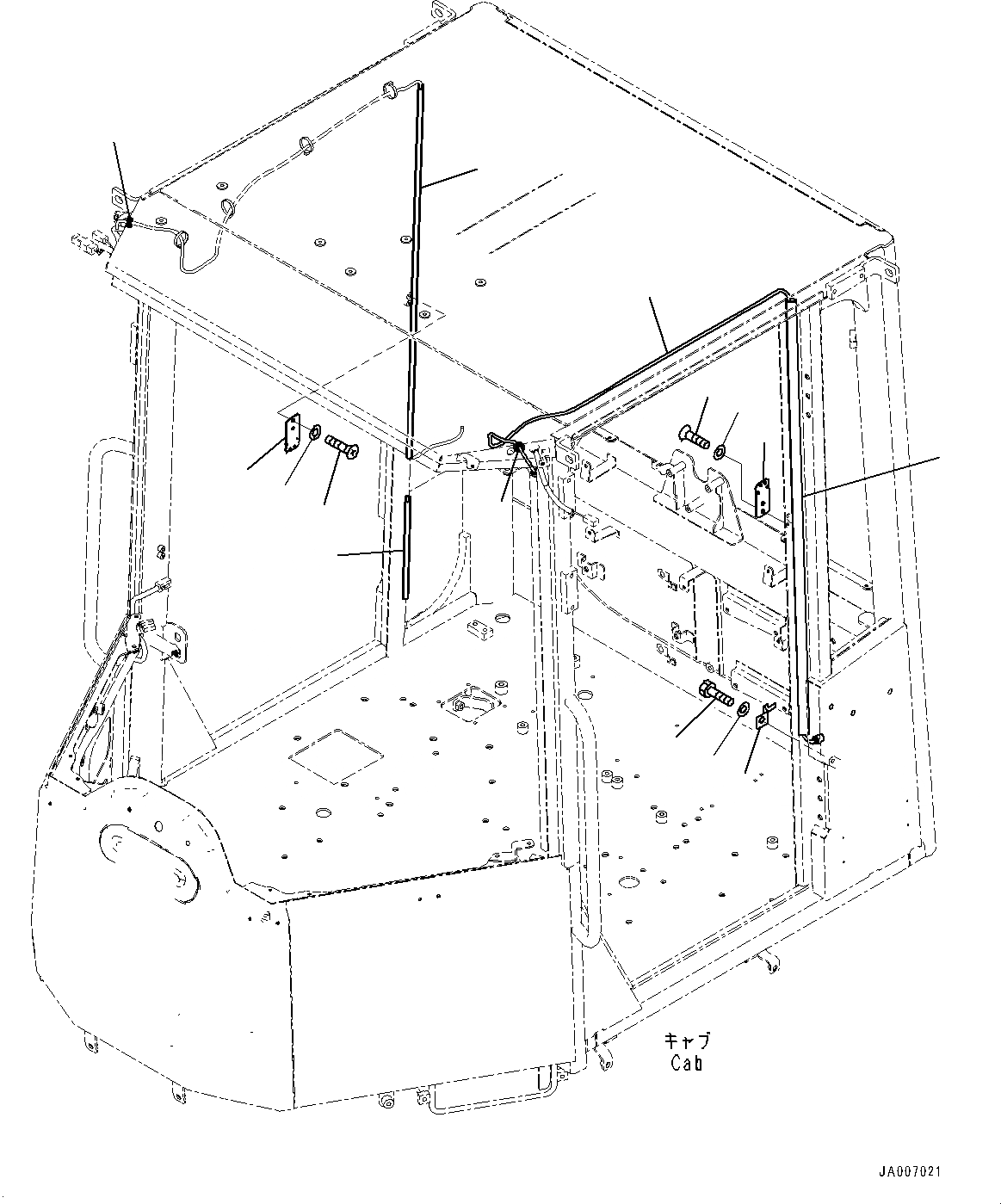 キャブ
Cab

JA007021