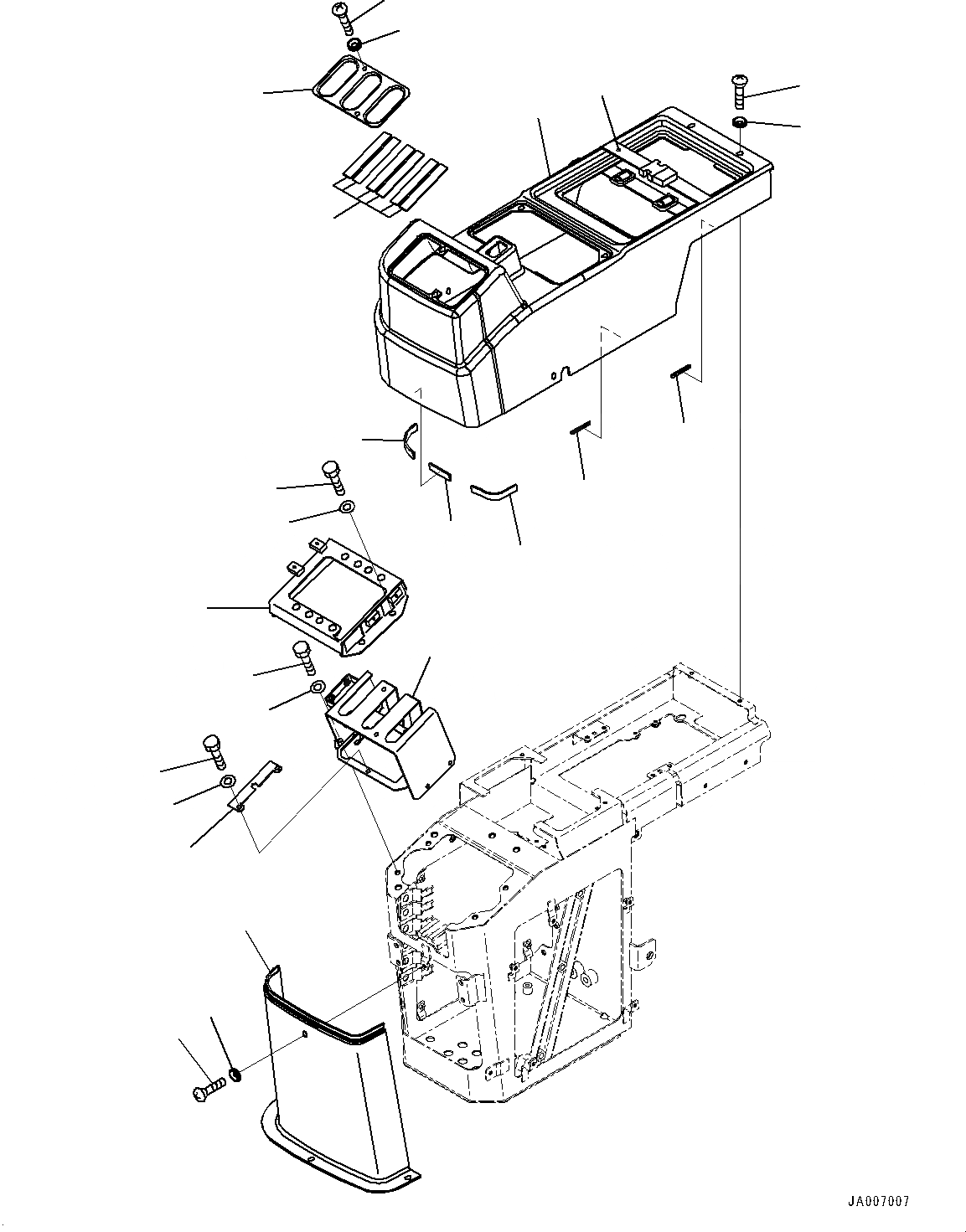 JA007007