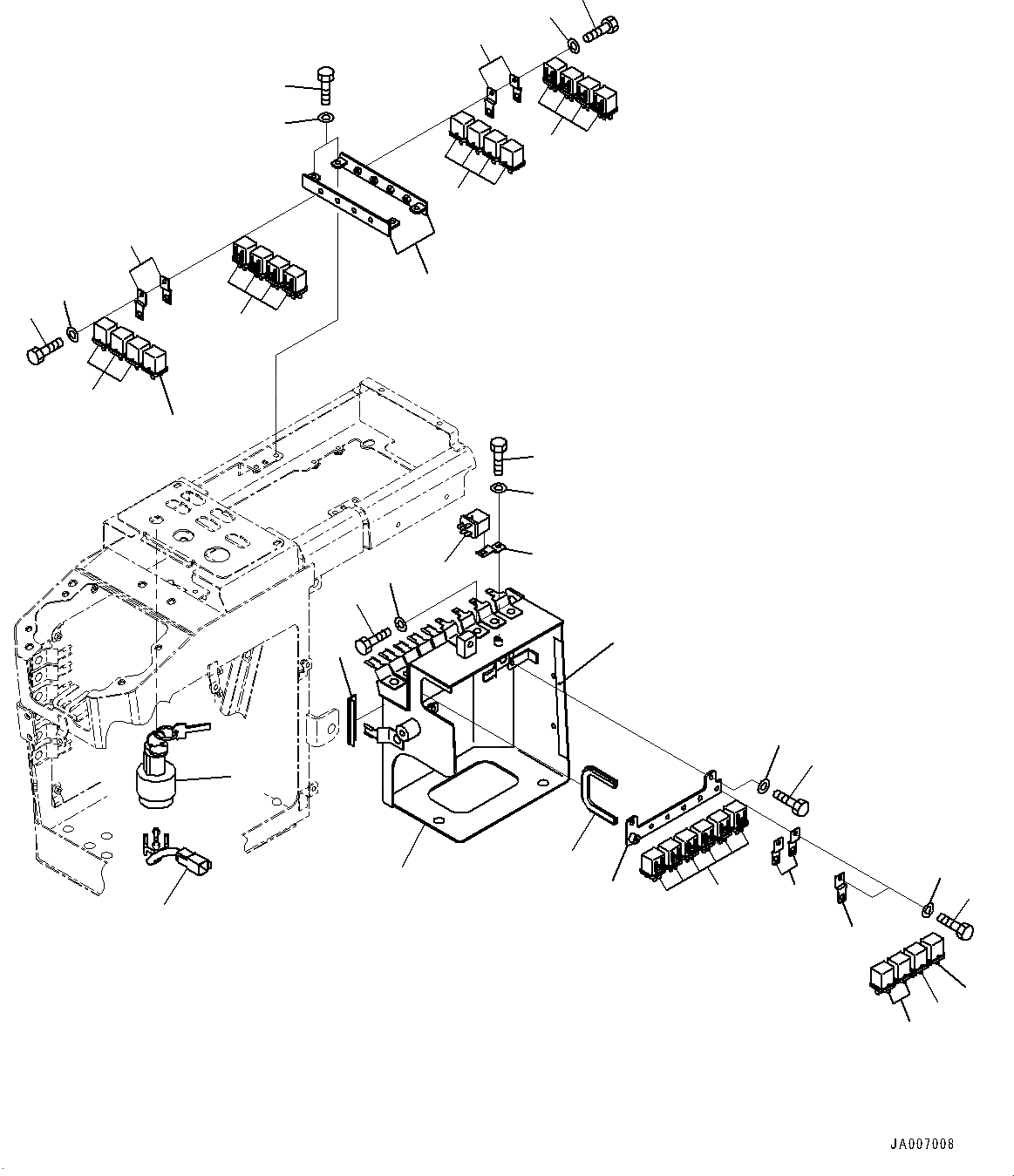 JA007008