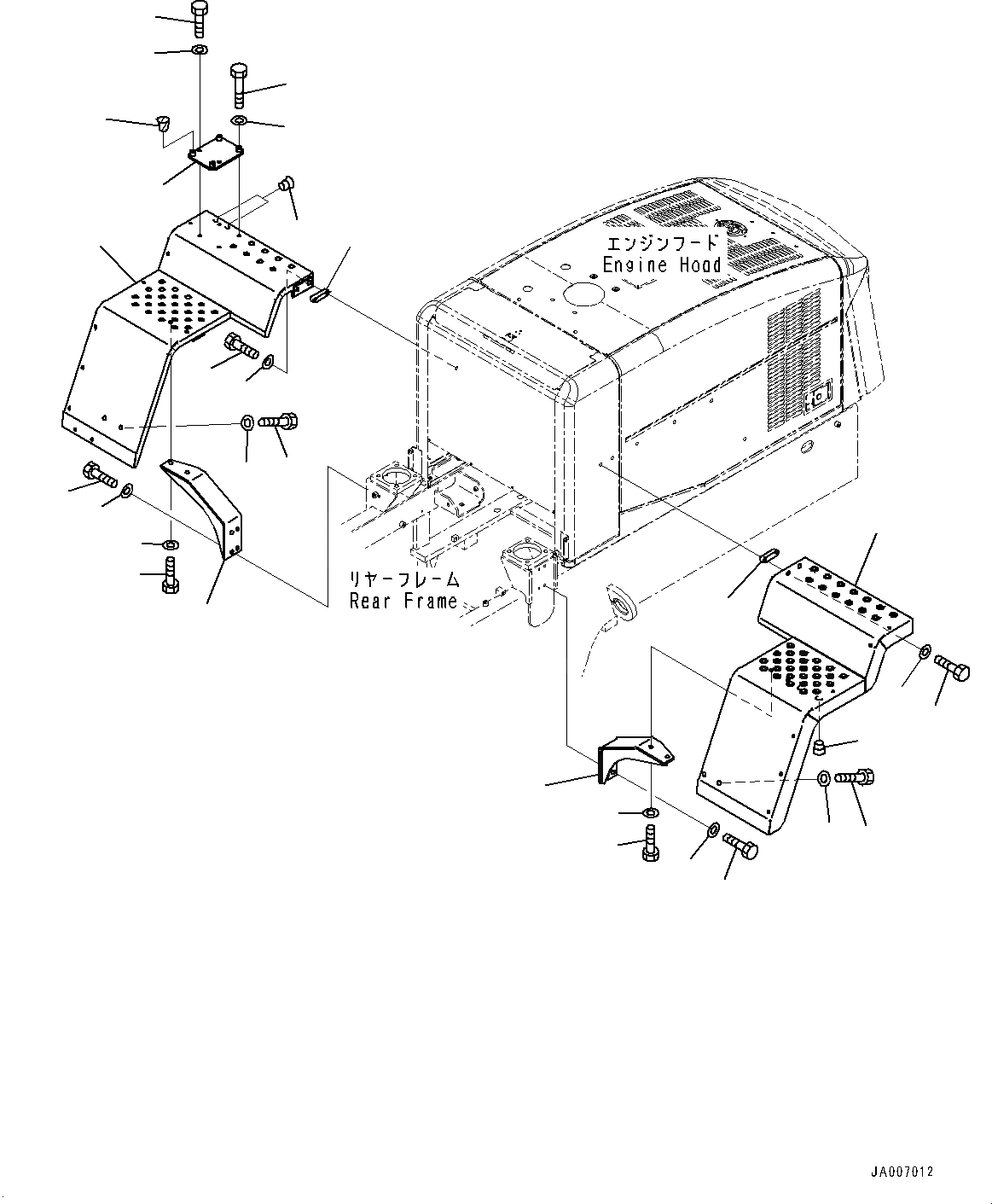 エンジンフード
Engine Hood

リヤーフレーム
Rear Frame

JA007012