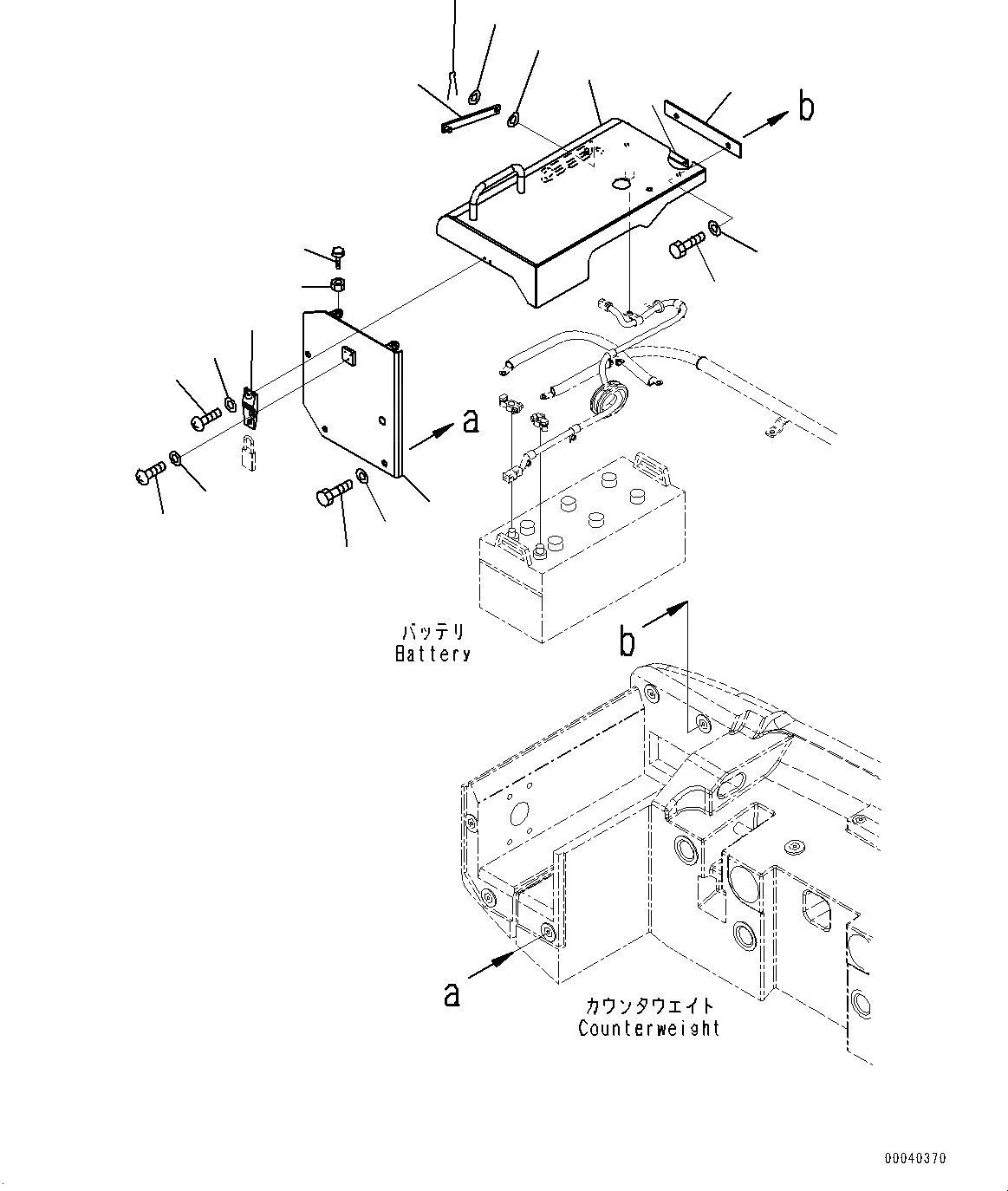 b

a

バッテリ
Battery

b

a

カウンタウエイト
Counterweight

00040370