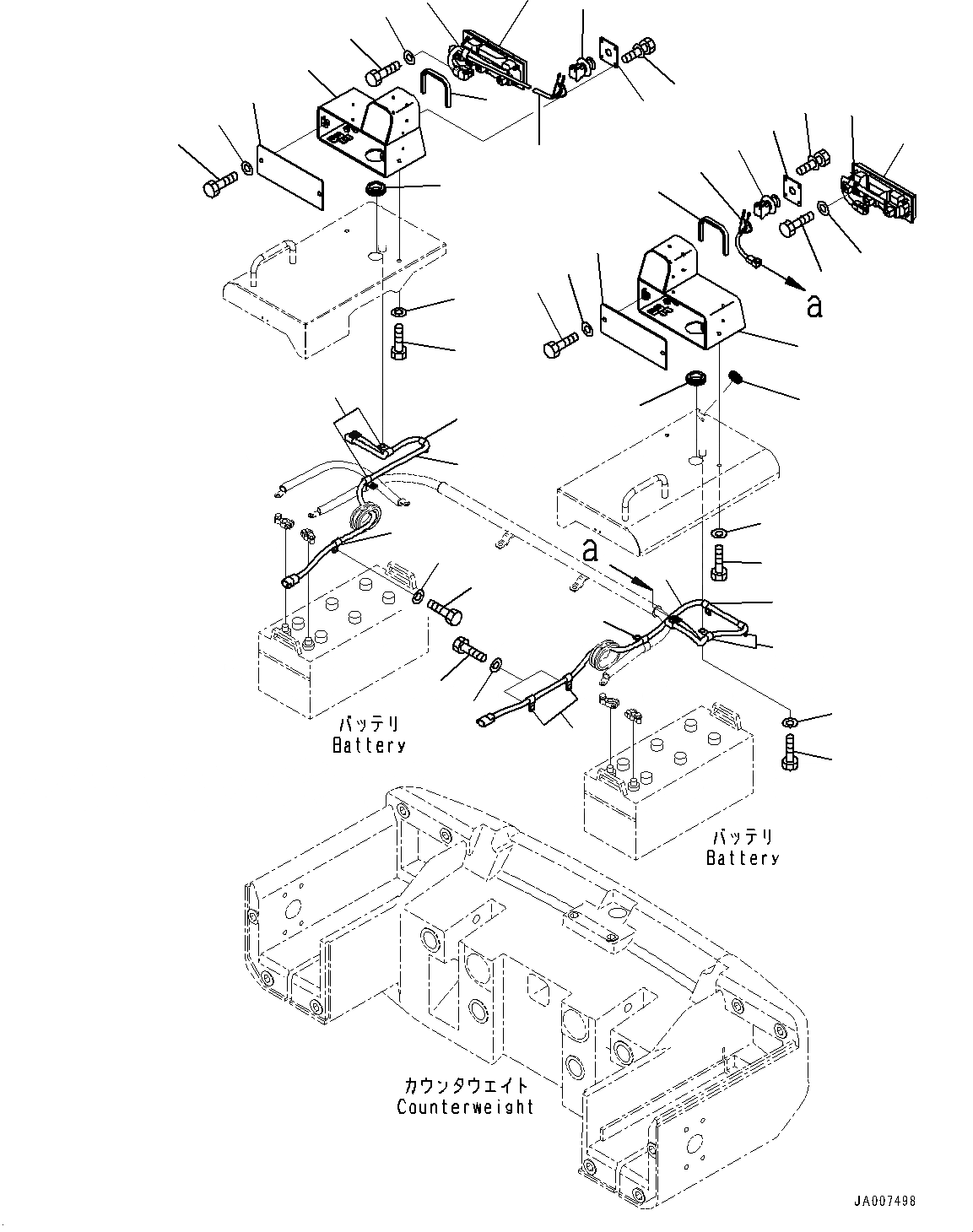 a

a

バッテリ
Battery

バッテリ
Battery

カウンタウエイト
Counterweight

JA007498