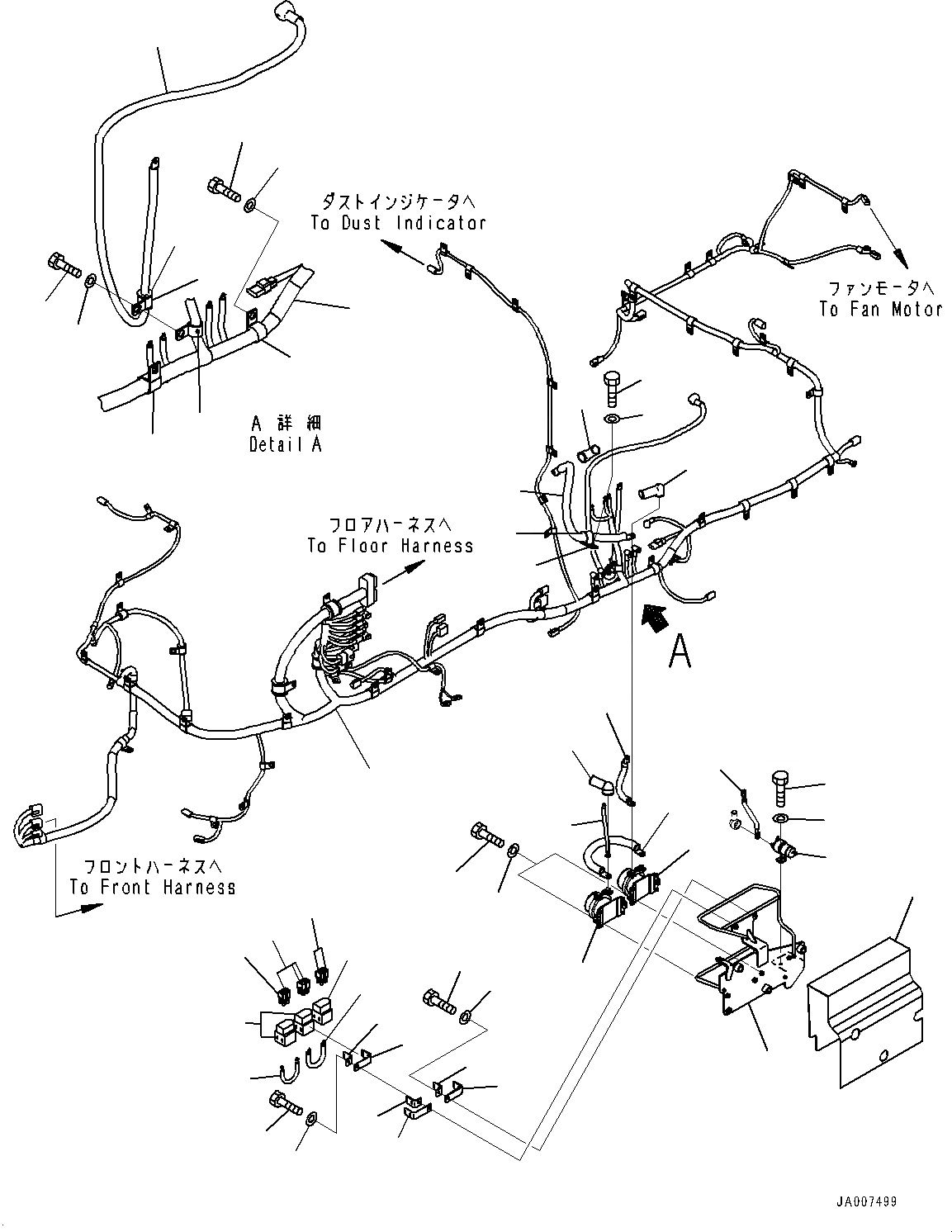 ダストインジケータへ
To Dust Indicator

ファンモータへ
To Fan Motor

A 詳細
Detail A

フロアハーネスへ
To Floor Harness

A

フロントハーネスへ
To Front Harness

JA007499