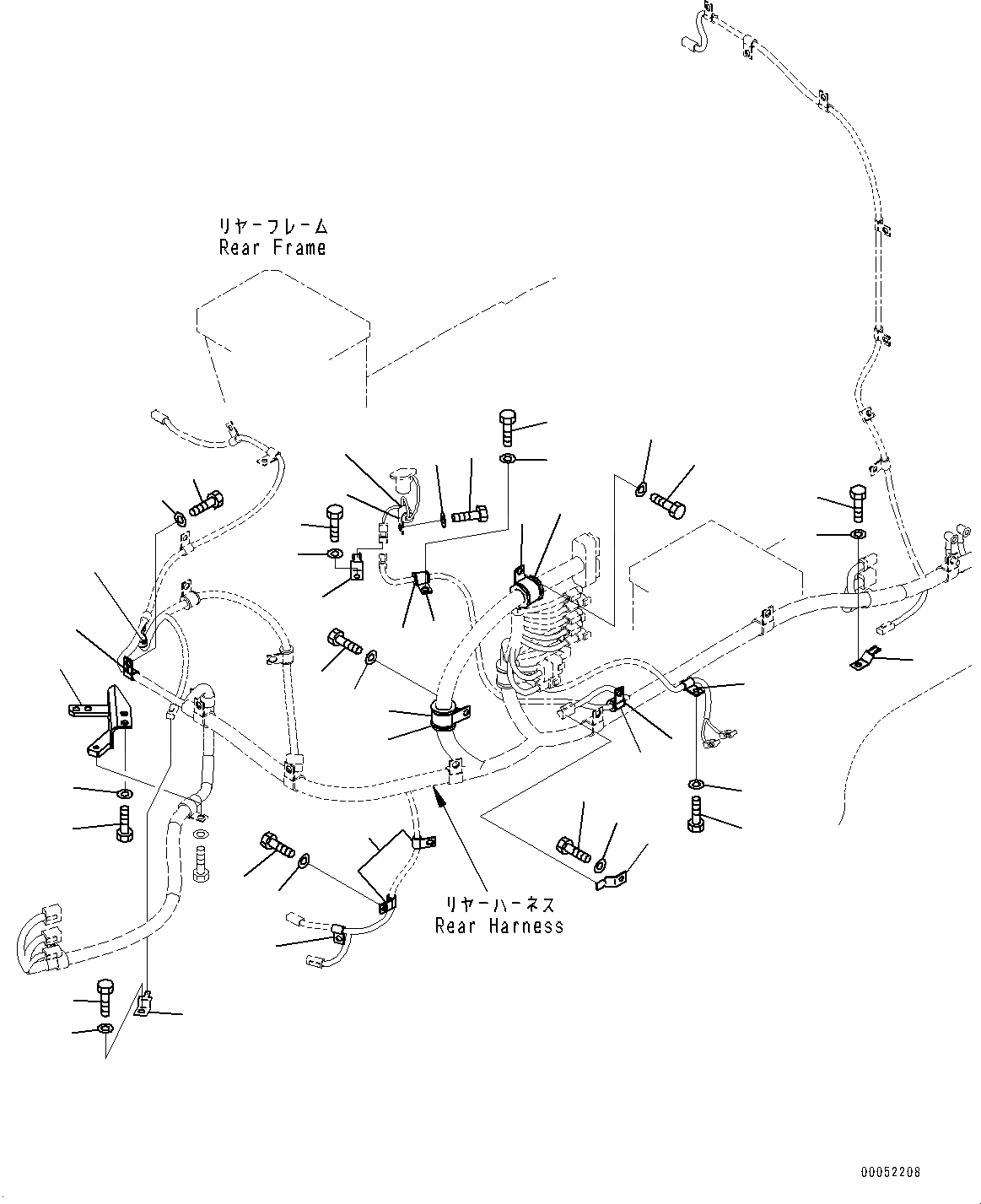 リヤーフレーム
Rear Frame

リヤーハーネス
Rear Harness

00052208