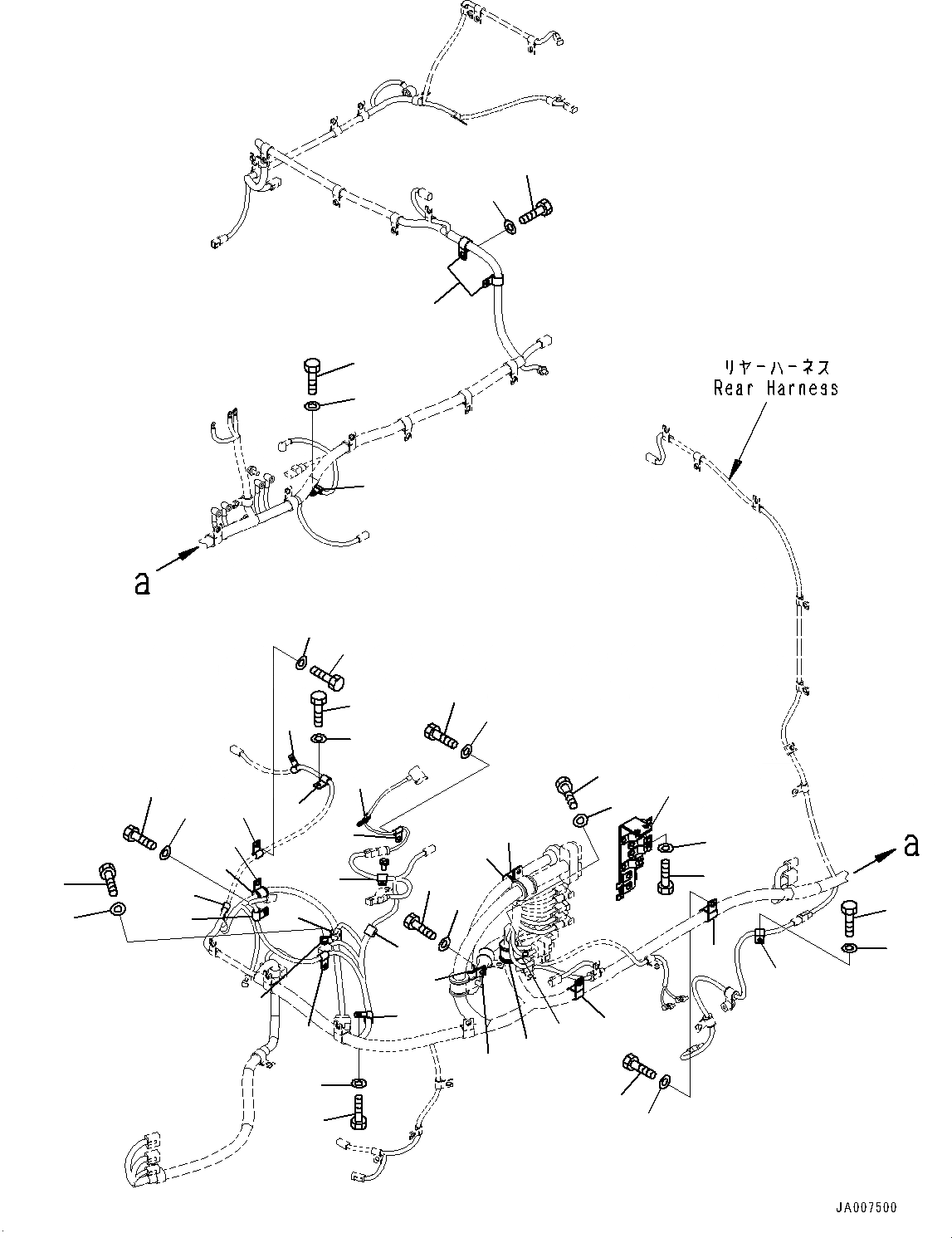 リヤーハーネス
Rear Harness

a

a

JA007500