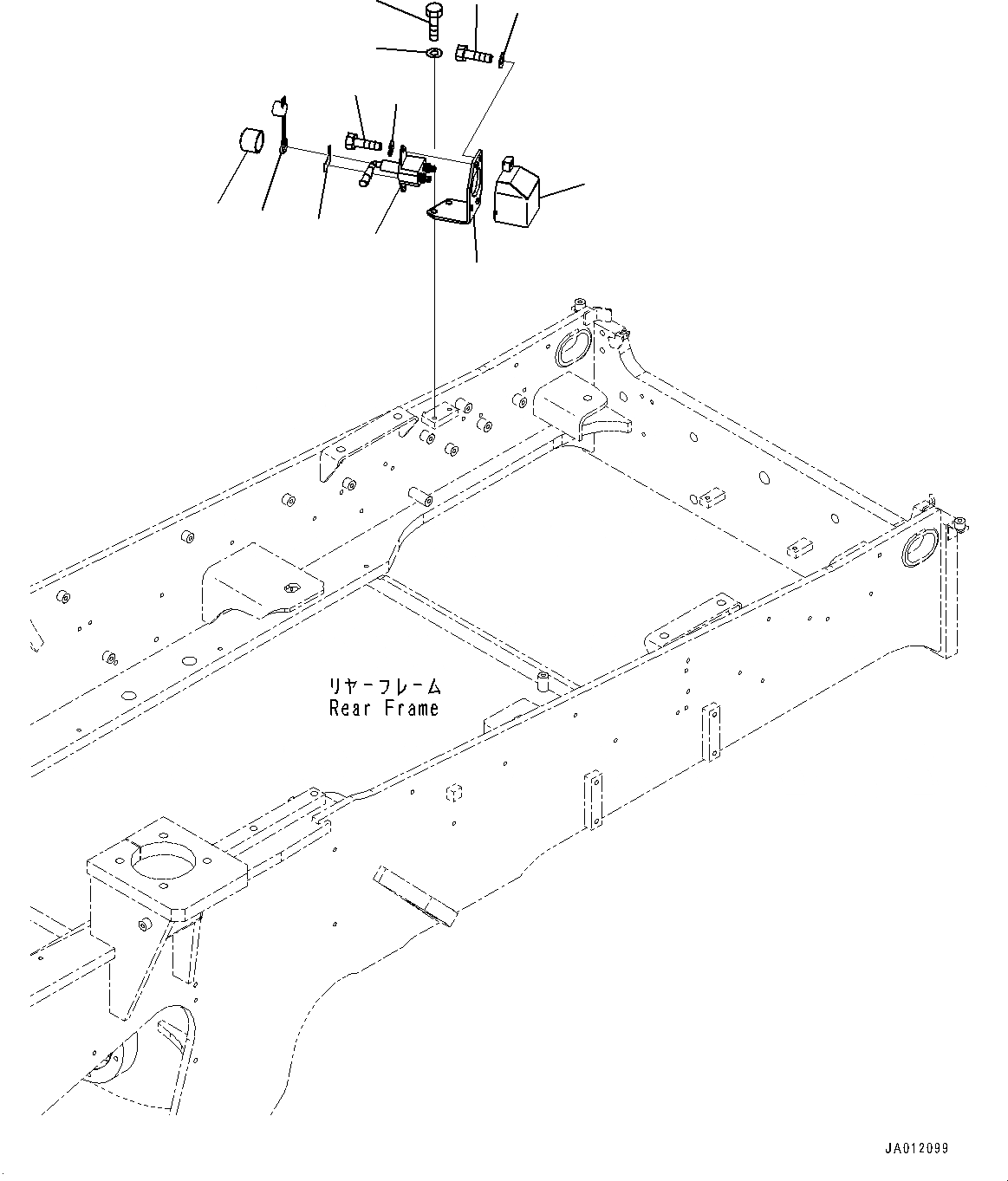 リヤーフレーム
Rear Frame

JA012099