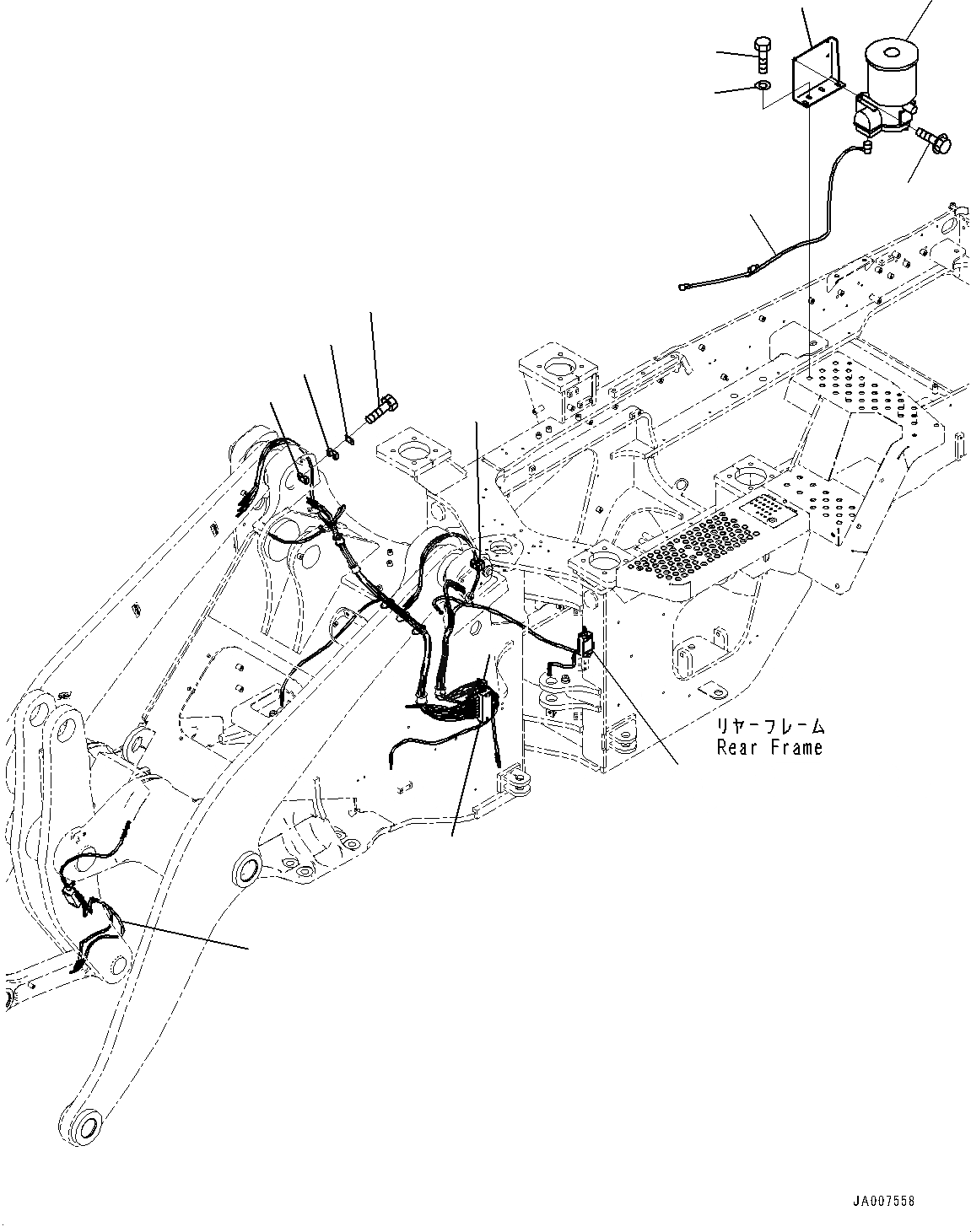 リヤーフレーム
Rear Frame

JA007558