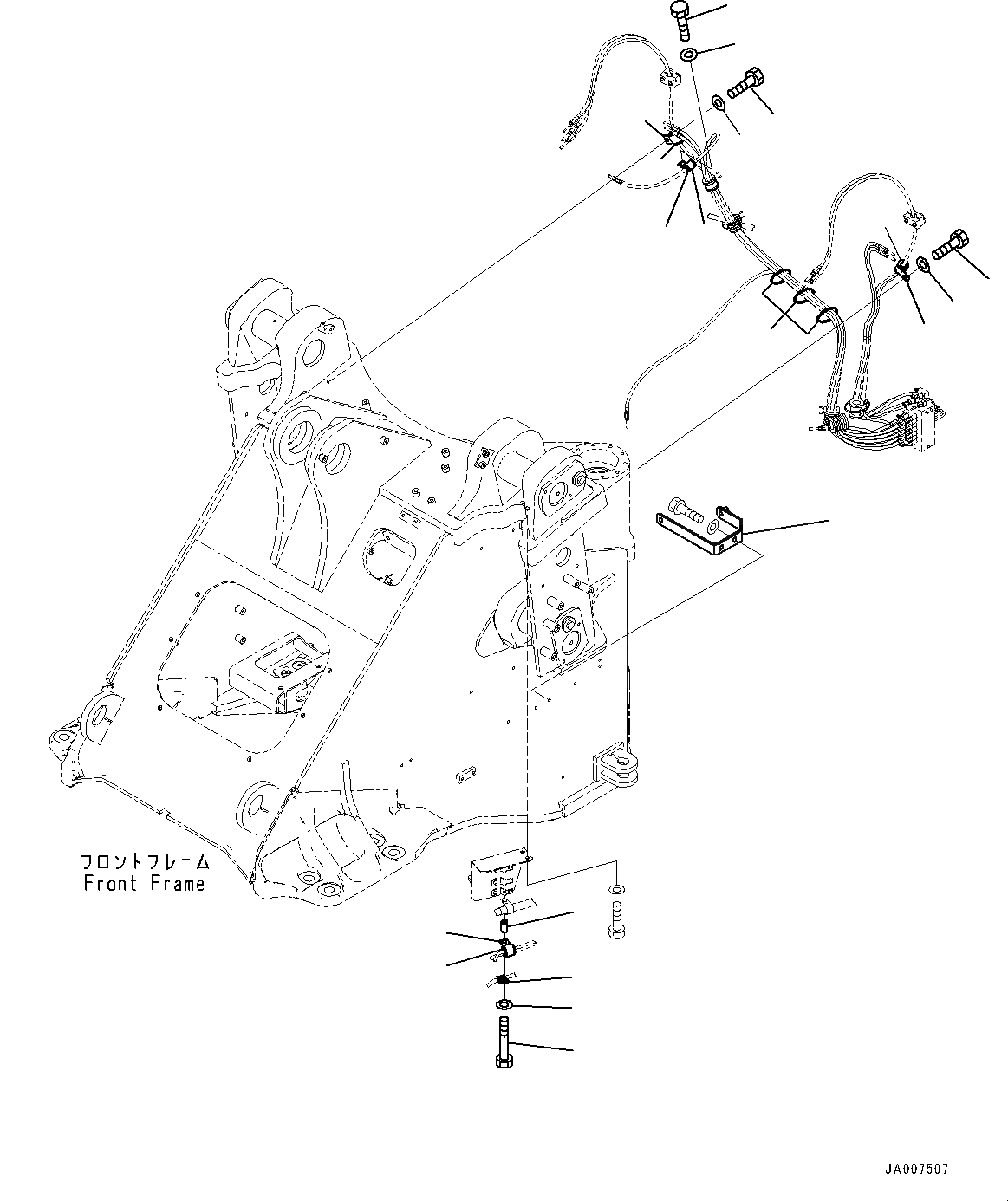 フロントフレーム
Front Frame

JA007507