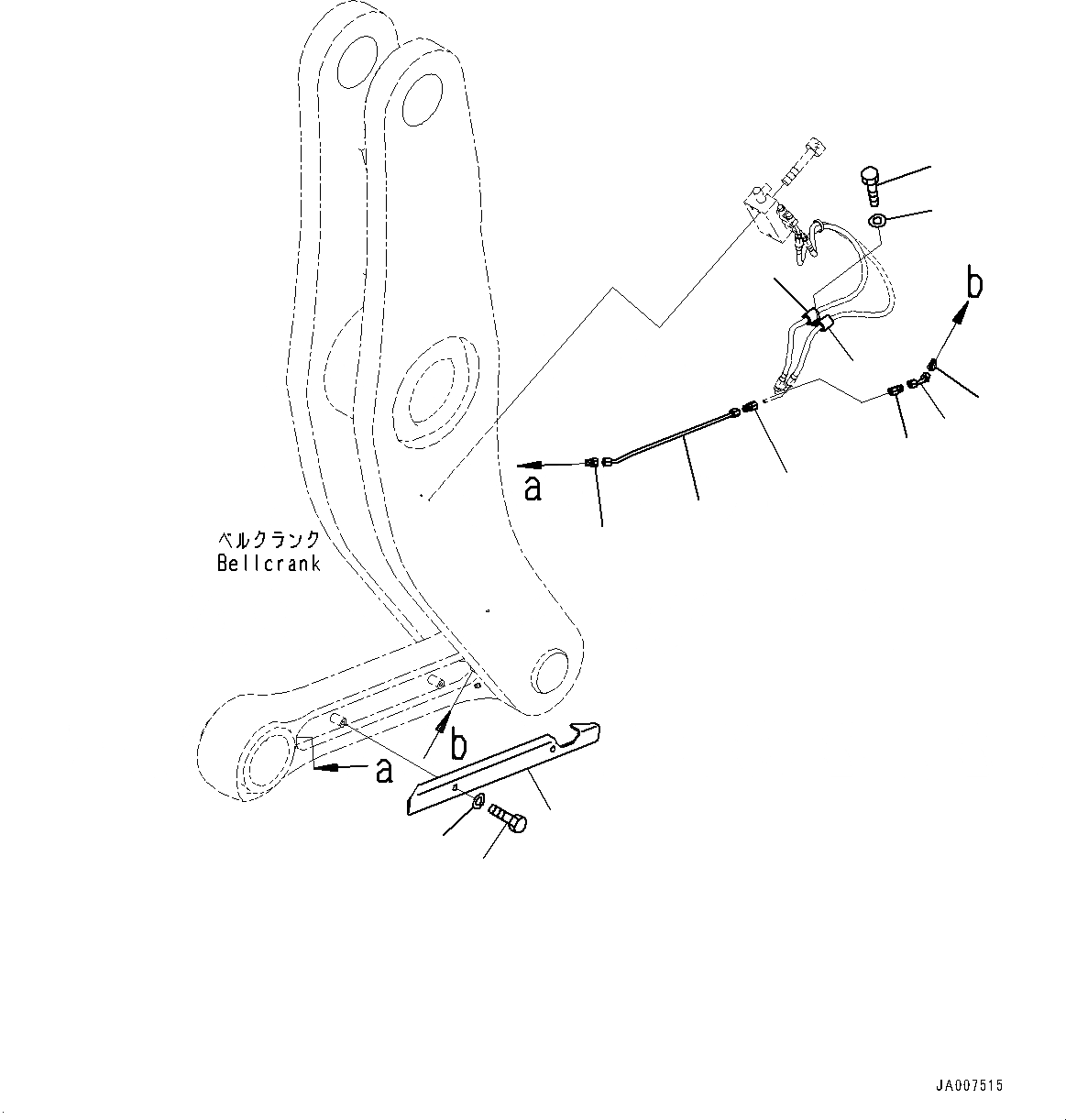 b

a

ベルクランク
Bellcrank

b

a

JA007515