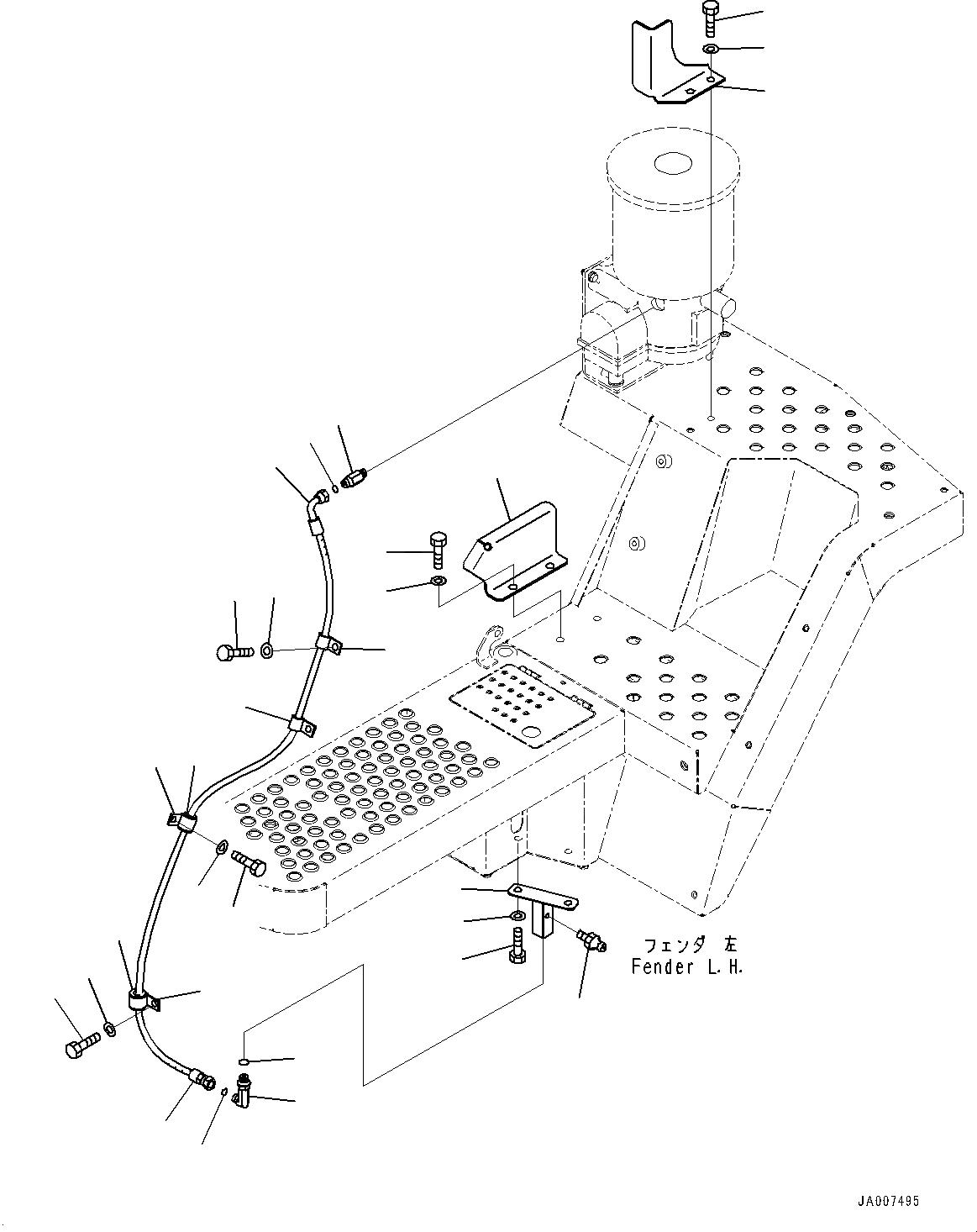 フェンダ 左
Fender L.H.

JA007495