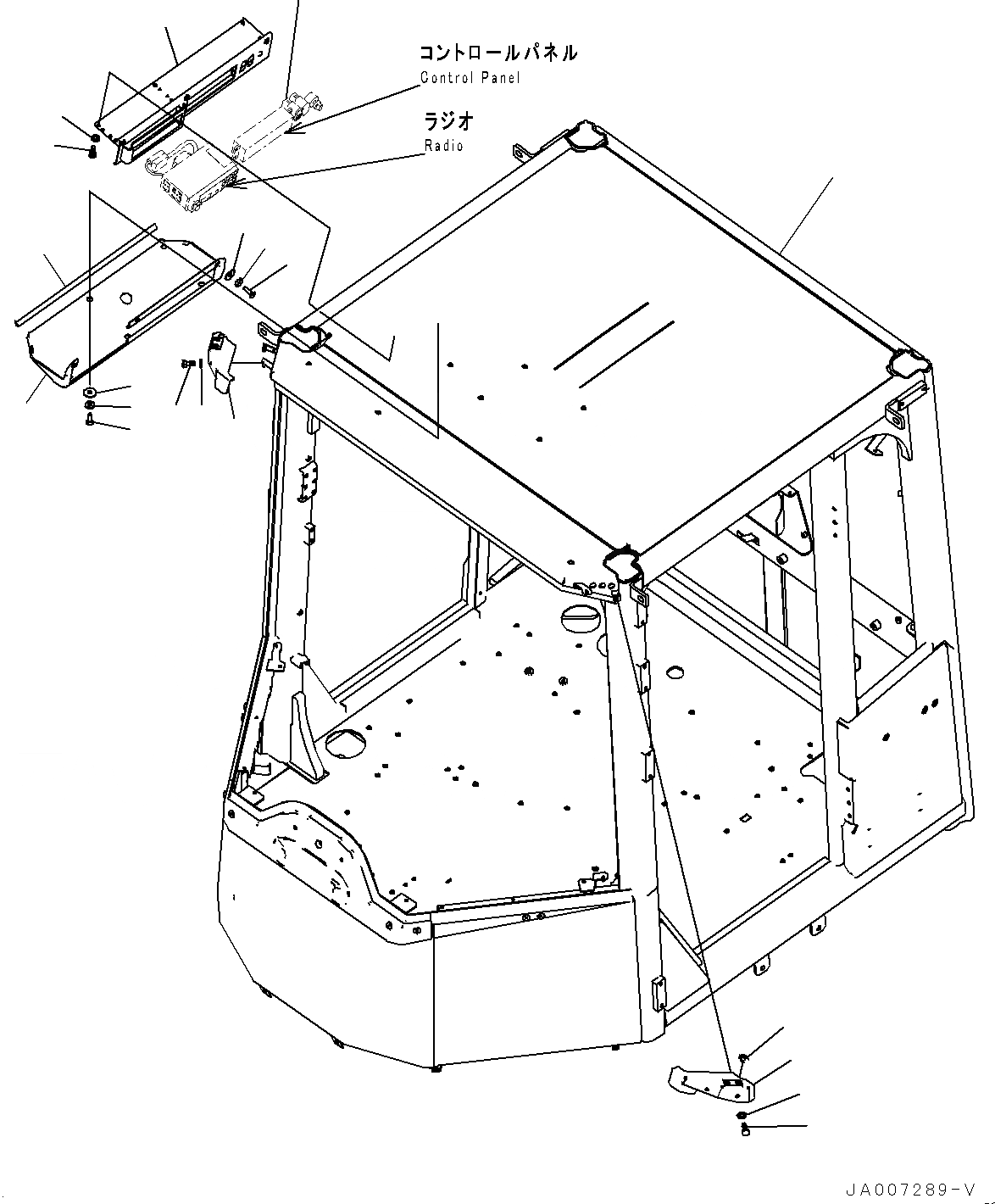 コントロールパネル
Control Panel
ラジオ
Radio
JA007289-V