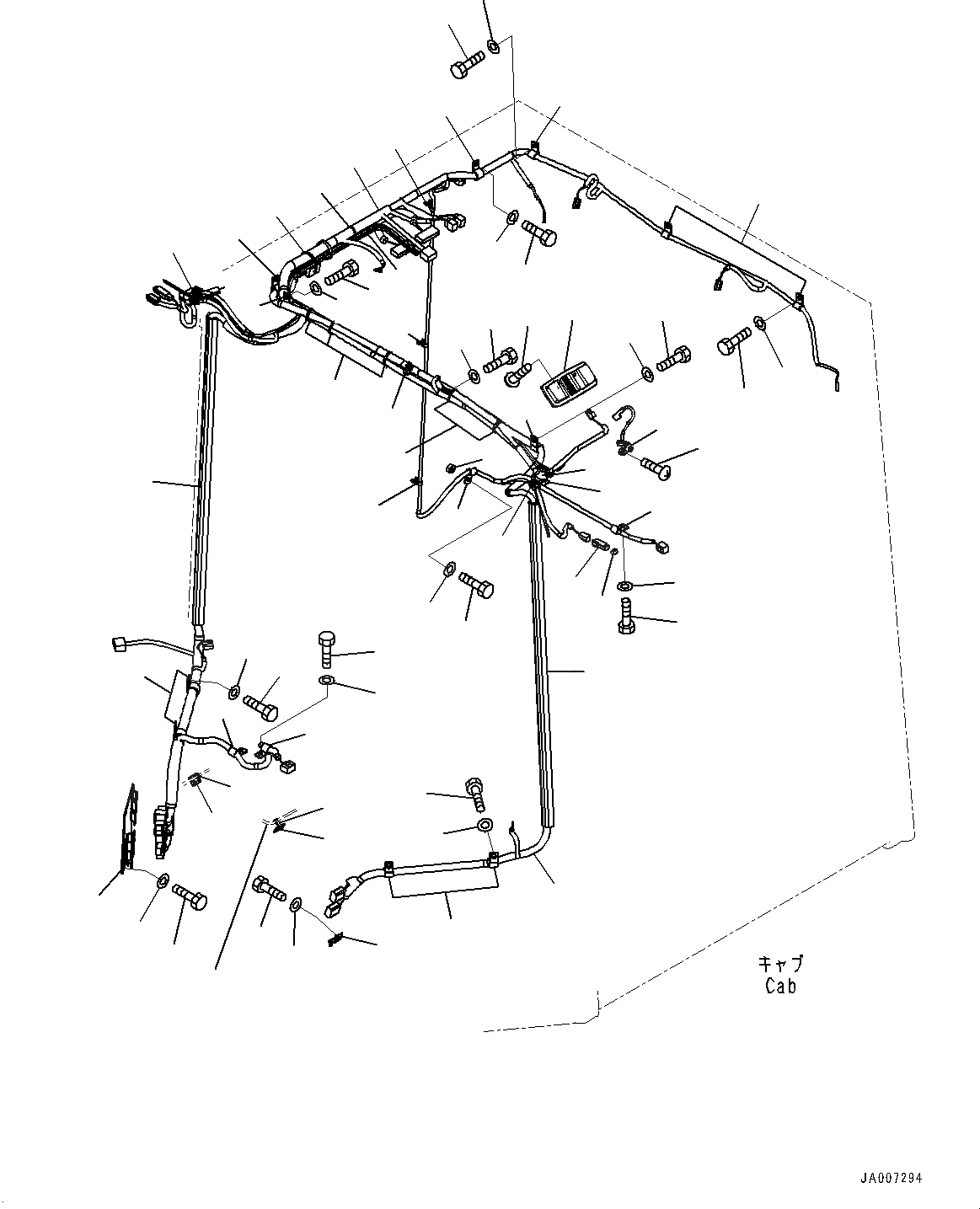 キャブ
Cab

JA007294