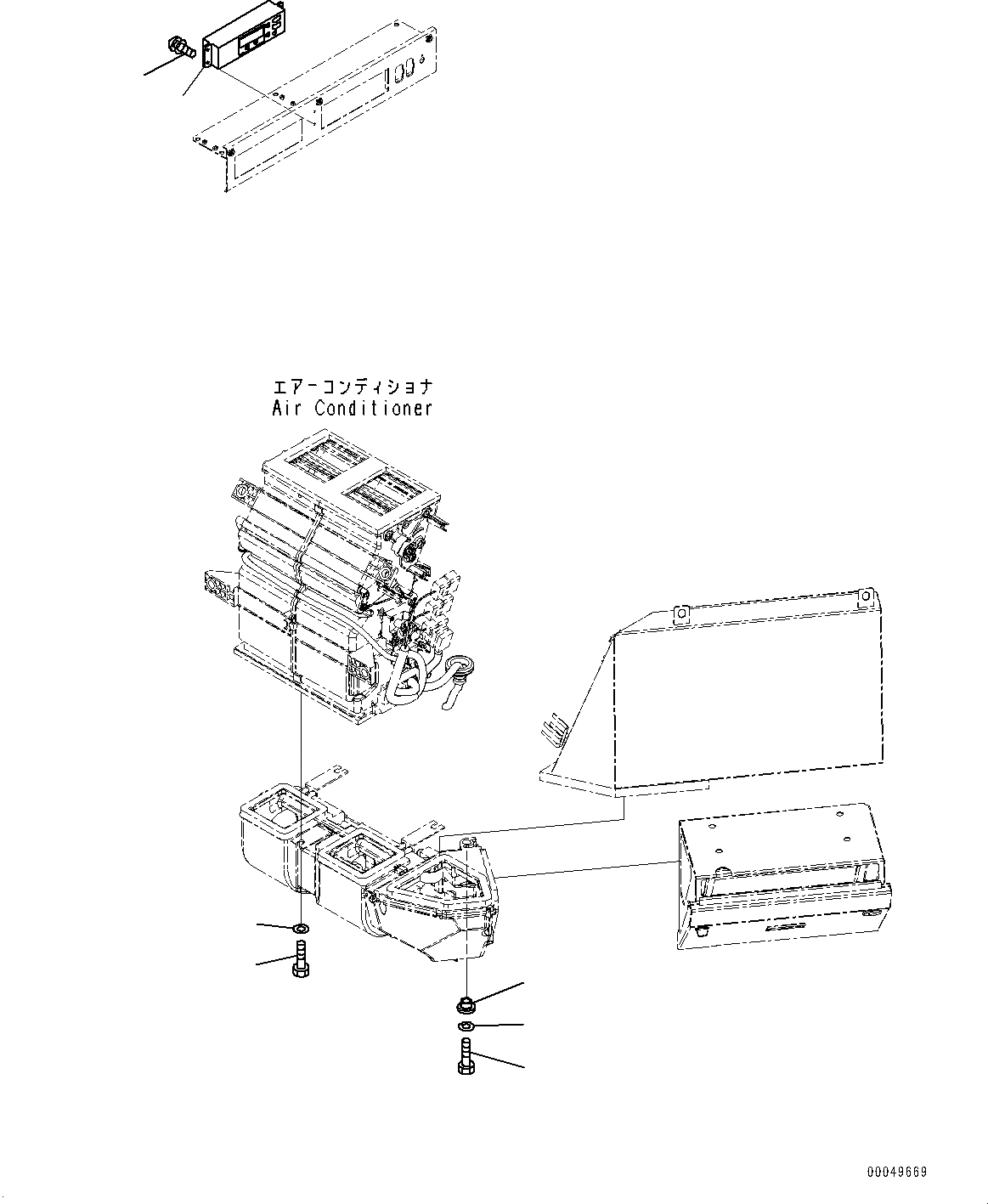 エアーコンディショナ
Air Conditioner

00049669