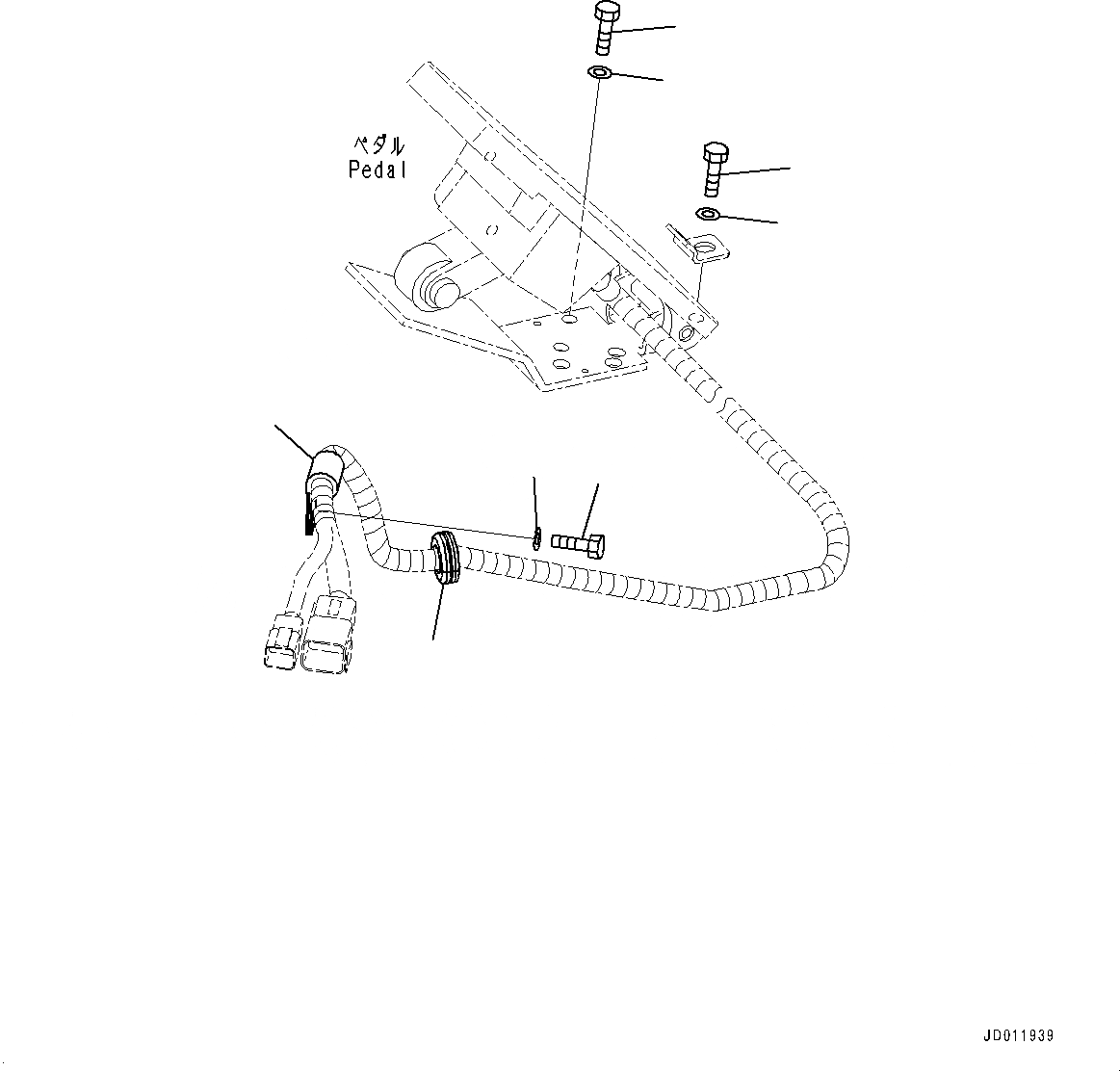 ペダル
Pedal

JD011939