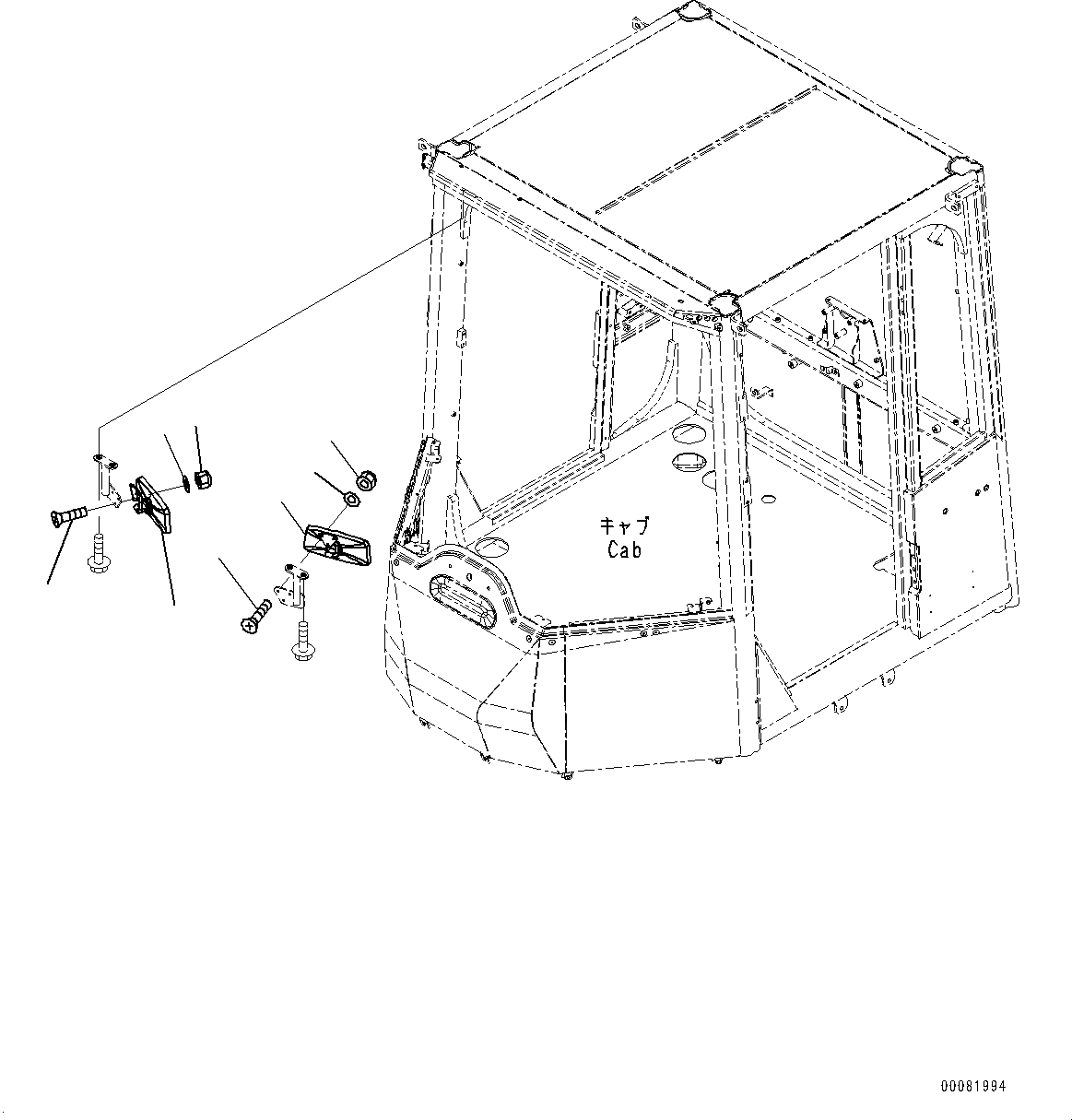 キャブ
Cab

00081994