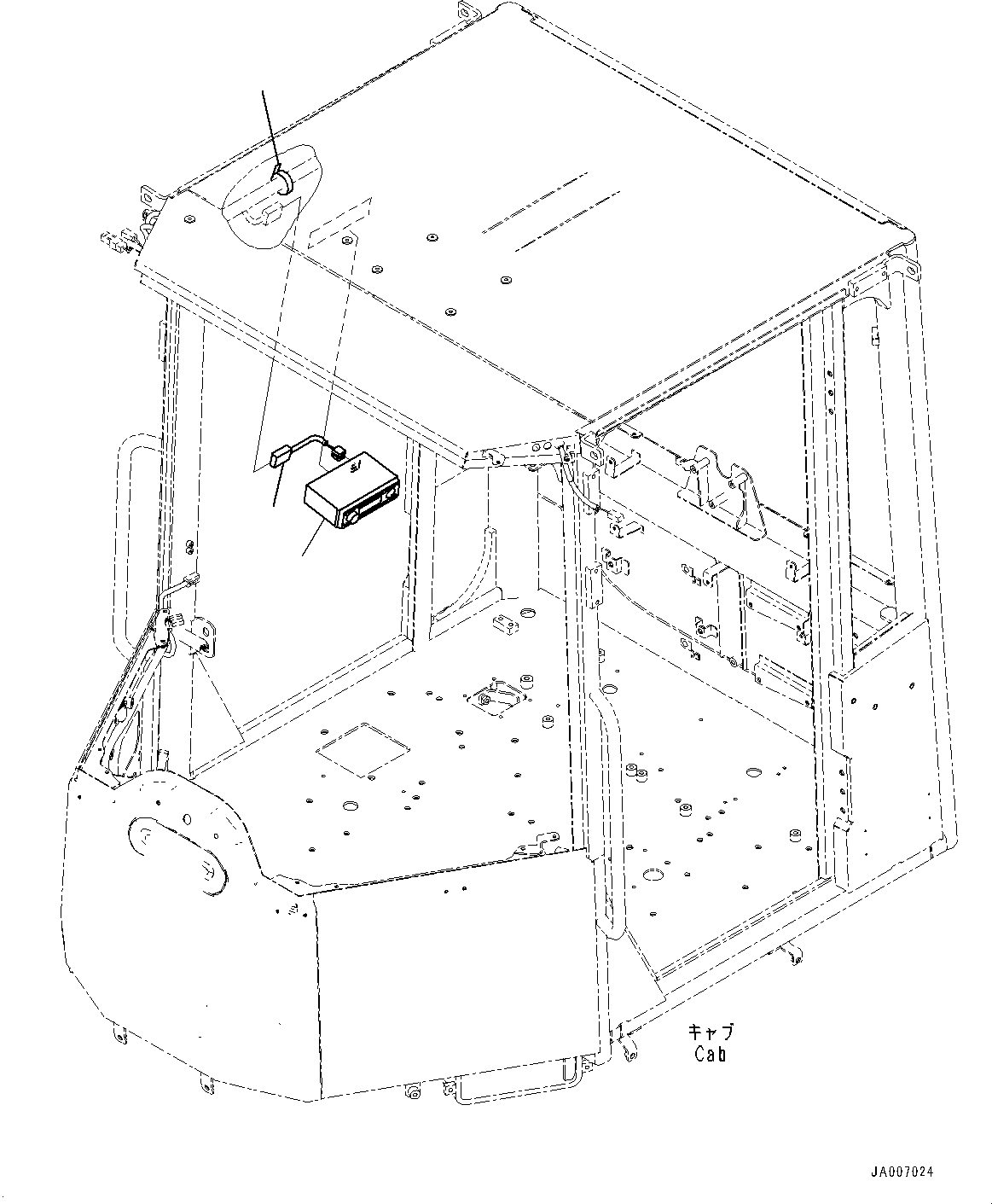 キャブ
Cab

JA007024