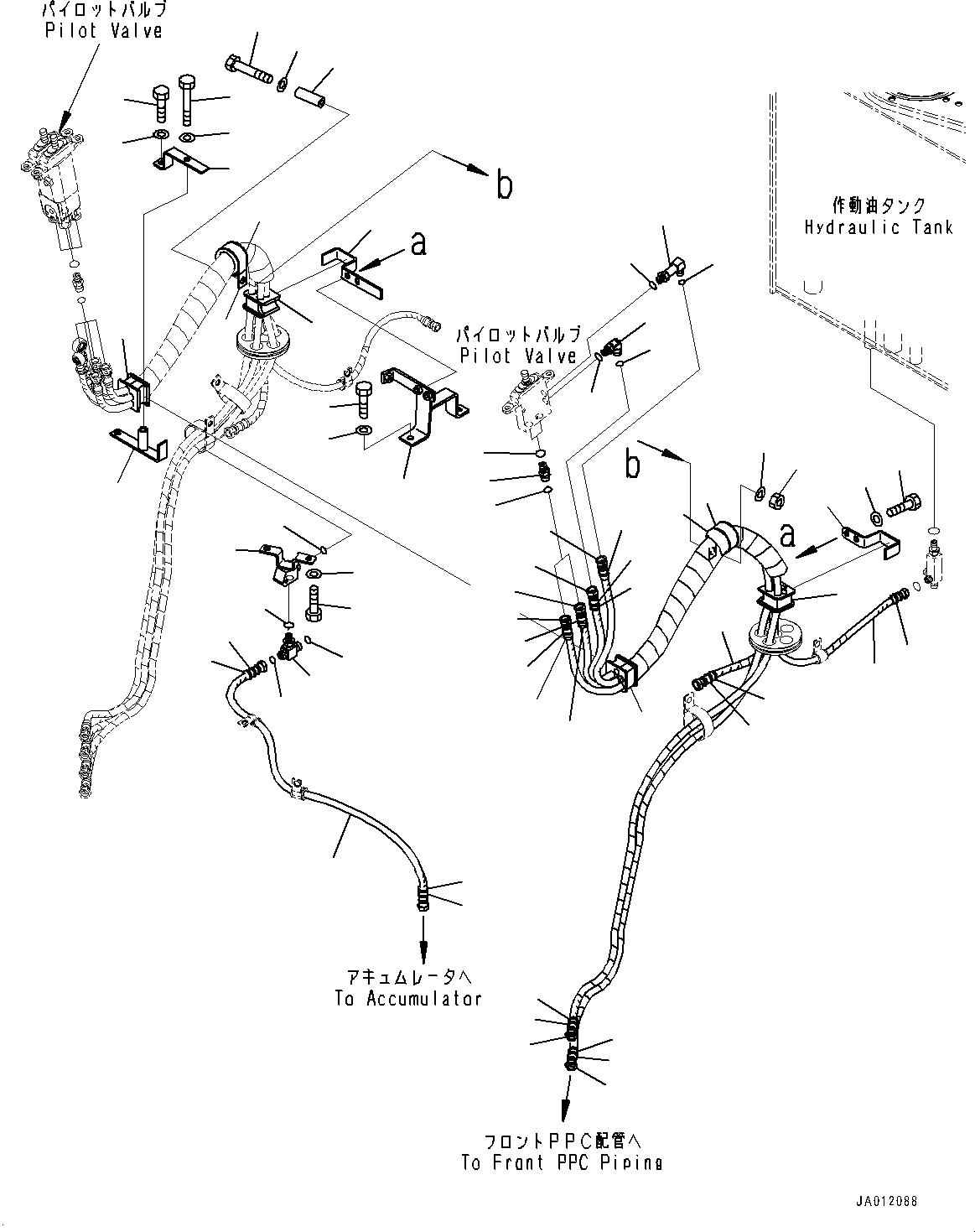 パイロットバルブ
Pilot Valve

b

a

作動油タンク
Hydraulic Tank

パイロットバルブ
Pilot Valve

b

a

アキュムレータへ
To Accumulator

フロントPPC配管へ
To Front PPC Piping

JA012088